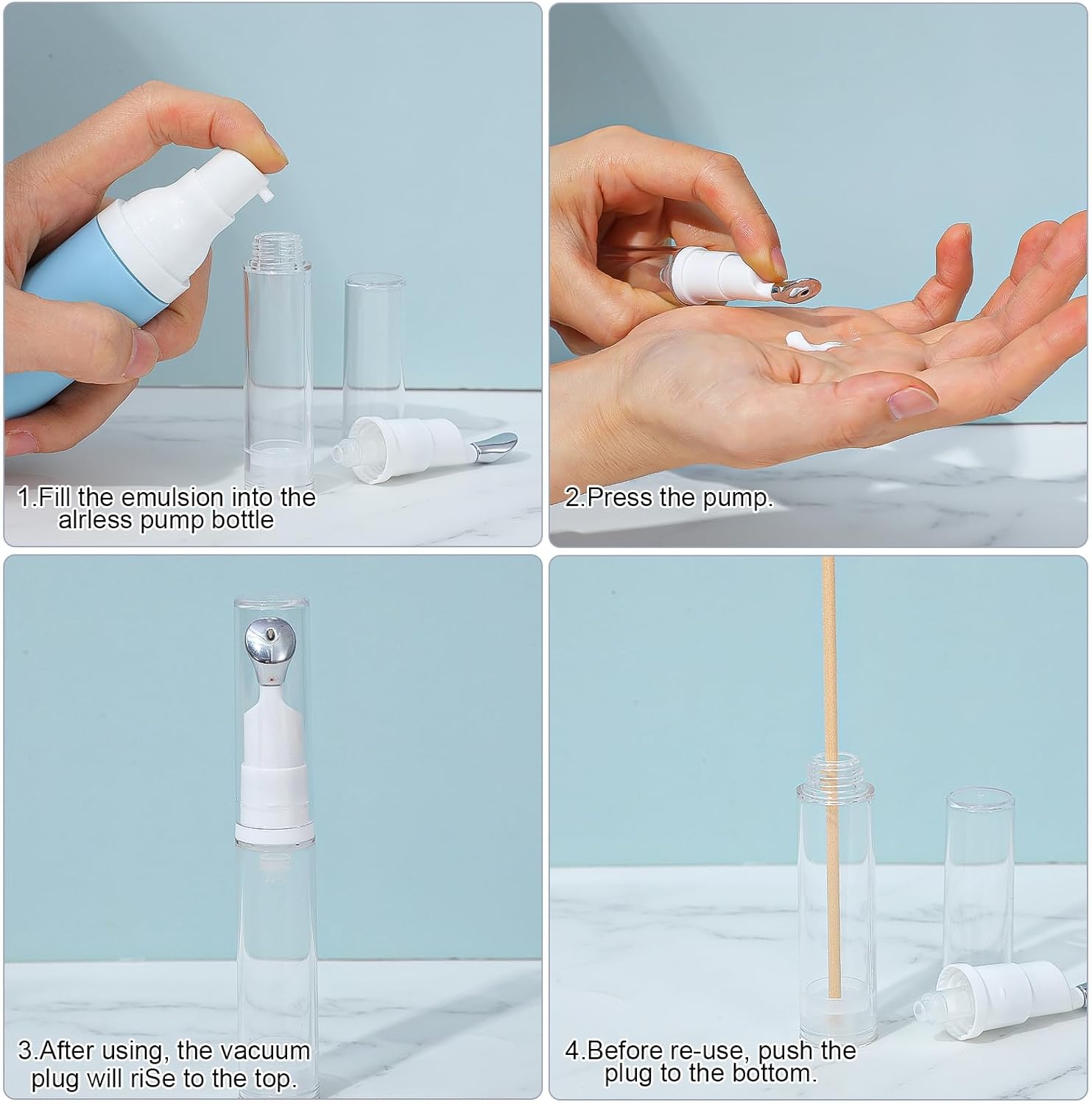 1.Fill the emulsion into the alrless pump bottle

2.Press the pump.

3.After using, the vacuum plug will riSe to the top.

4.Before re-use, push the plug to the bottom.