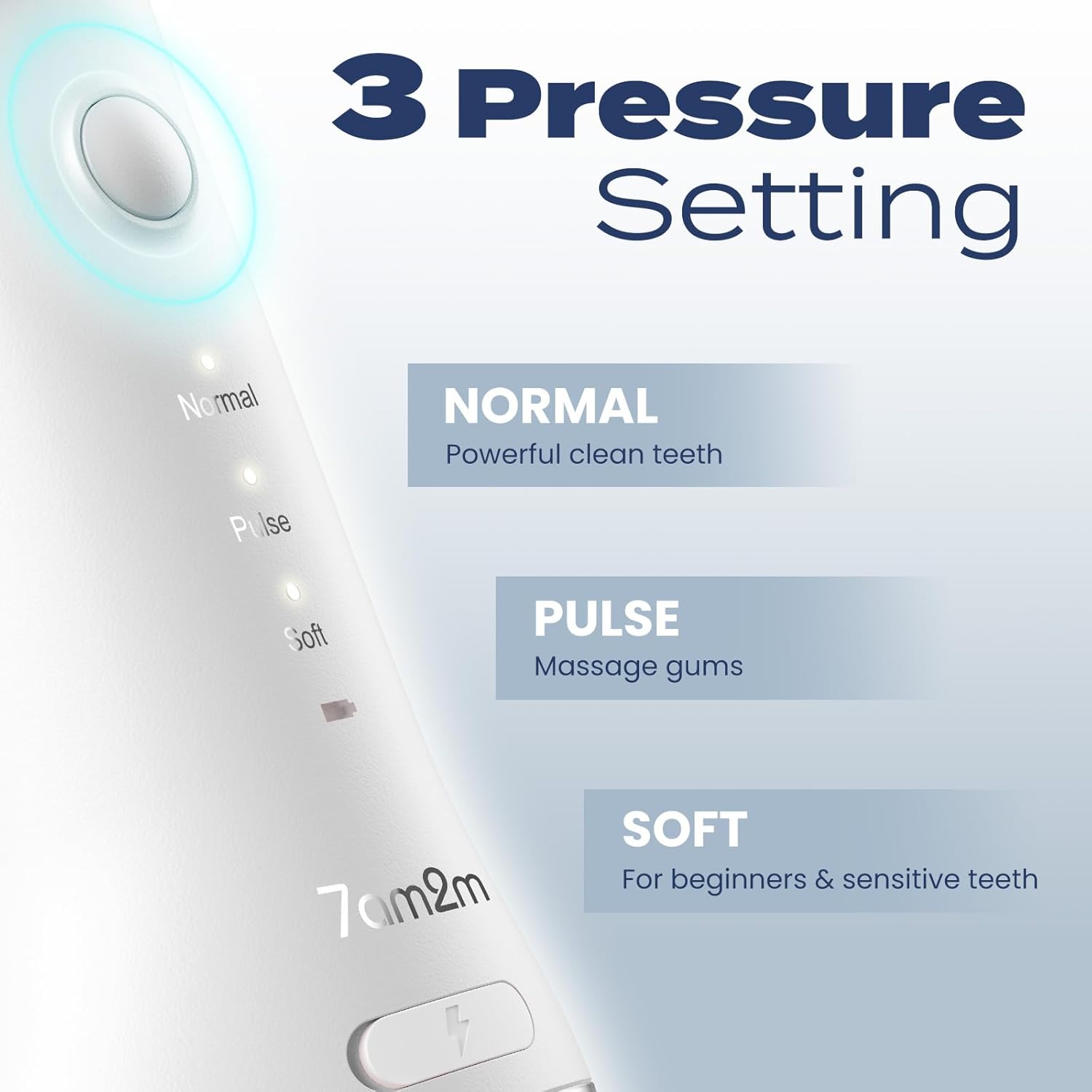 3 Pressure Setting

Normal

Pulse

Soft

7am2m

NORMAL
Powerful clean teeth

PULSE
Massage gums

SOFT
For beginners & sensitive teeth