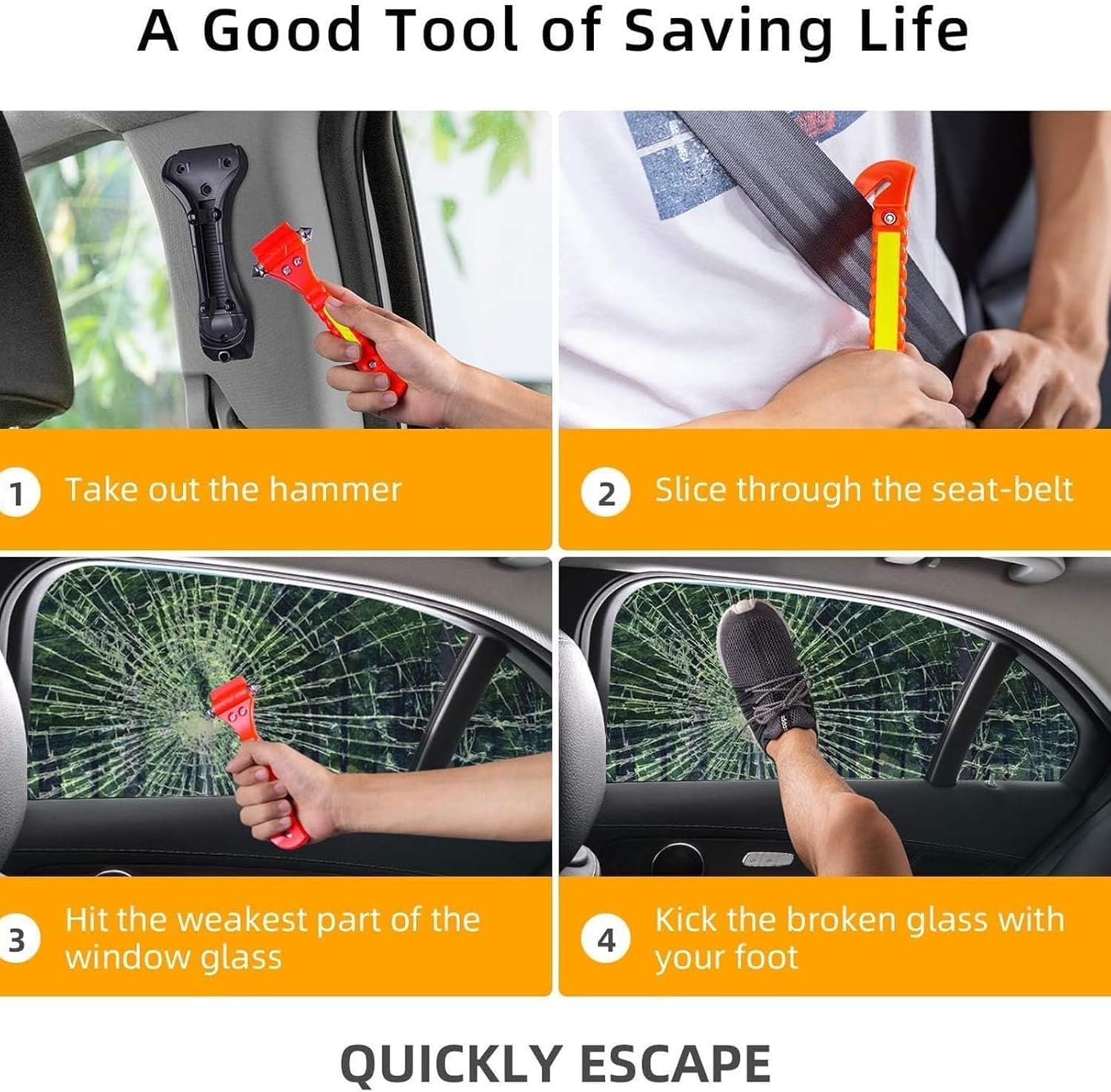 A Good Tool of Saving Life

1 Take out the hammer

2 Slice through the seat-belt

3 Hit the weakest part of the window glass

4 Kick the broken glass with your foot

QUICKLY ESCAPE