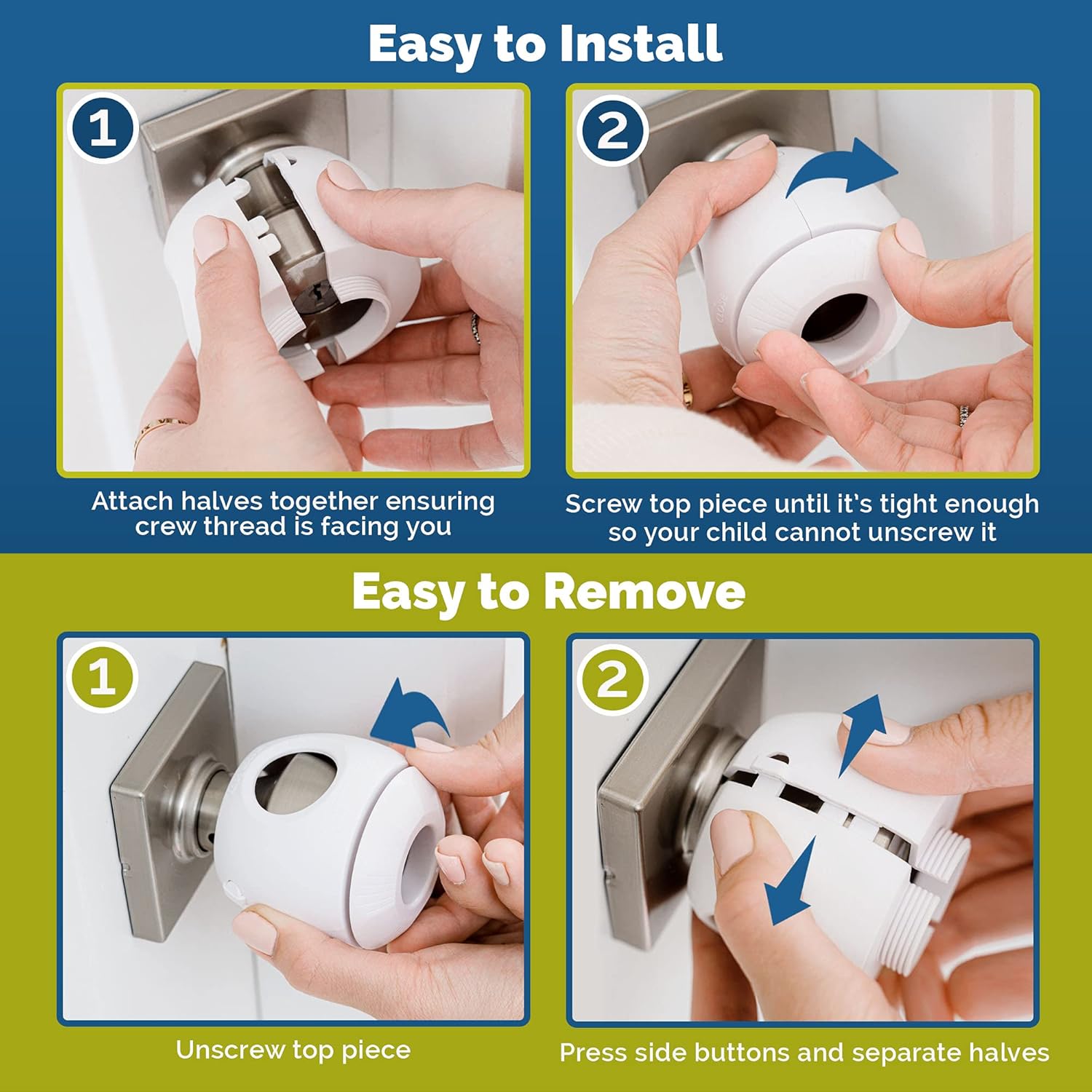 Easy to Install

1

Attach halves together ensuring crew thread is facing you

2

Screw top piece until it's tight enough so your child cannot unscrew it

Easy to Remove

1

Unscrew top piece

2

Press side buttons and separate halves