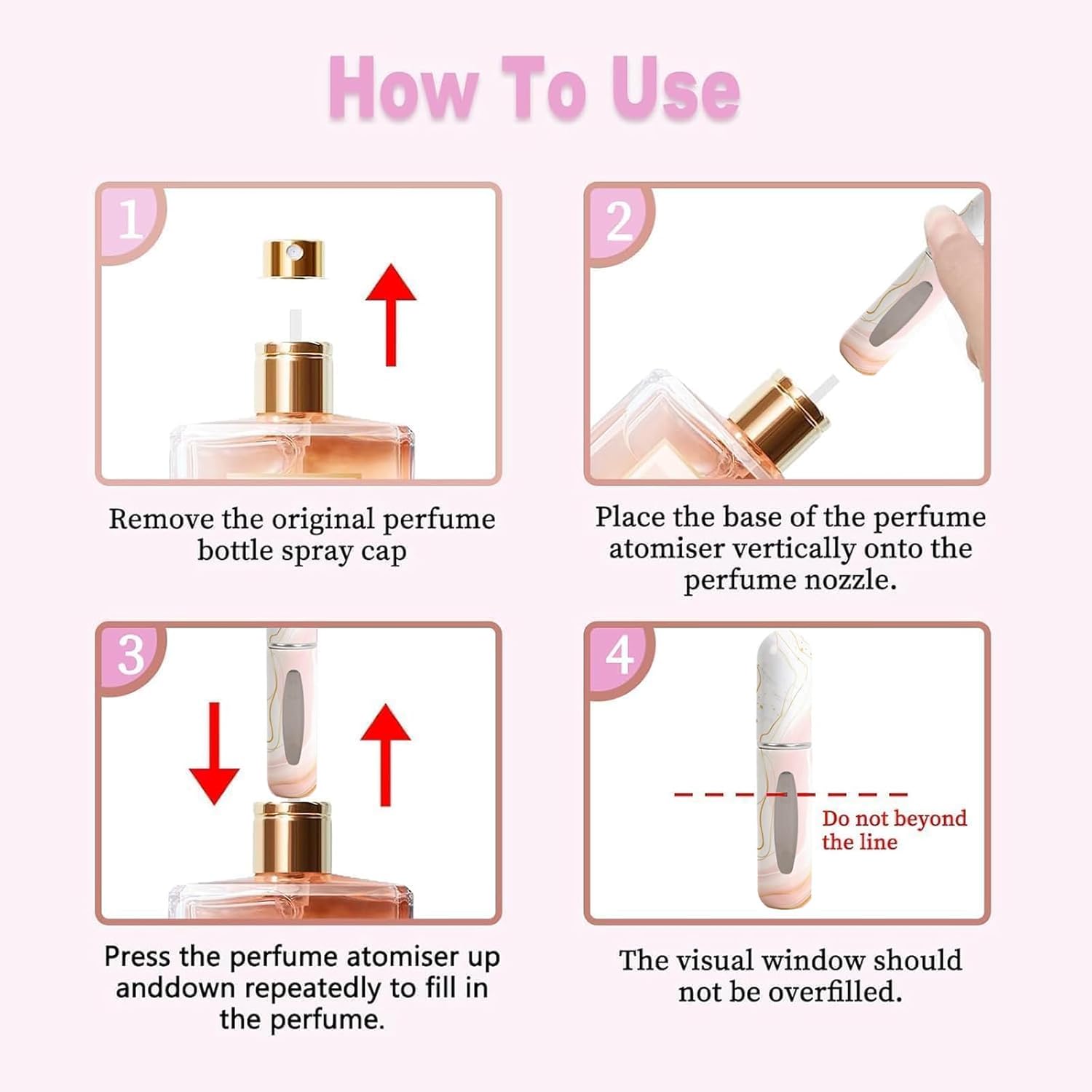 How To Use

1

Remove the original perfume bottle spray cap

2

Place the base of the perfume atomiser vertically onto the perfume nozzle.

3

Press the perfume atomiser up anddown repeatedly to fill in the perfume.

4

Do not beyond the line

The visual window should not be overfilled.