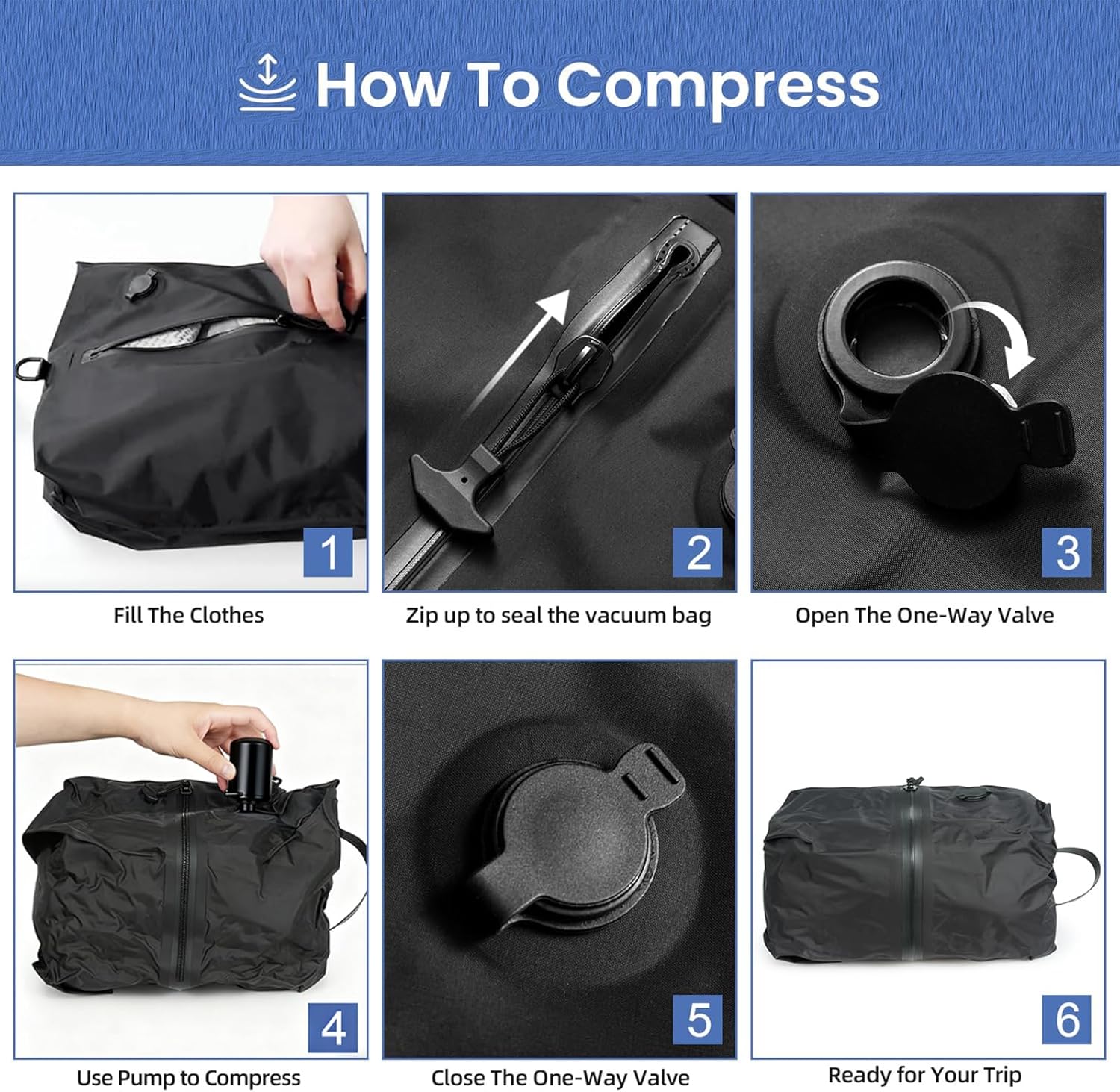 How To Compress

1

Fill The Clothes

2

Zip up to seal the vacuum bag

3

Open The One-Way Valve

4

Use Pump to Compress

5

Close The One-Way Valve

6

Ready for Your Trip