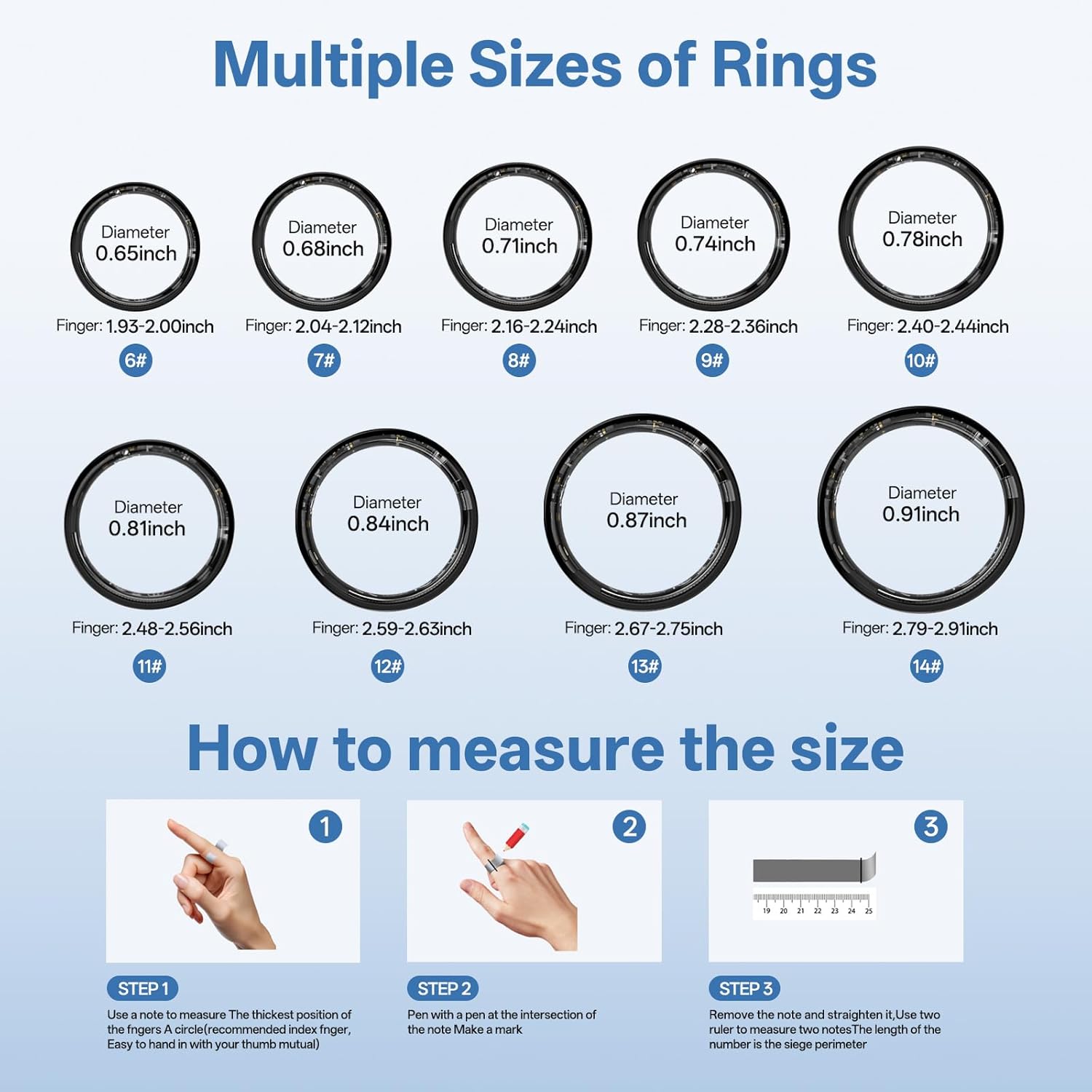 Multiple Sizes of Rings

Diameter 0.65inch
Finger: 1.93-2.00inch
6#

Diameter 0.68inch
Finger: 2.04-2.12inch
7#

Diameter 0.71inch
Finger: 2.16-2.24inch
8#

Diameter 0.74inch
Finger: 2.28-2.36inch
9#

Diameter 0.78inch
Finger: 2.40-2.44inch
10#

Diameter 0.81inch
Finger: 2.48-2.56inch
11#

Diameter 0.84inch
Finger: 2.59-2.63inch
12#

Diameter 0.87inch
Finger: 2.67-2.75inch
13#

Diameter 0.91inch
Finger: 2.79-2.91inch
14#

How to measure the size

1

2

3

19 20 21 22 23 24 25

STEP 1
Use a note to measure The thickest position of the fngers A circle(recommended index fnger, Easy to hand in with your thumb mutual)

STEP 2
Pen with a pen at the intersection of the note Make a mark

STEP 3
Remove the note and straighten it,Use two ruler to measure two notesThe length of the number is the siege perimeter