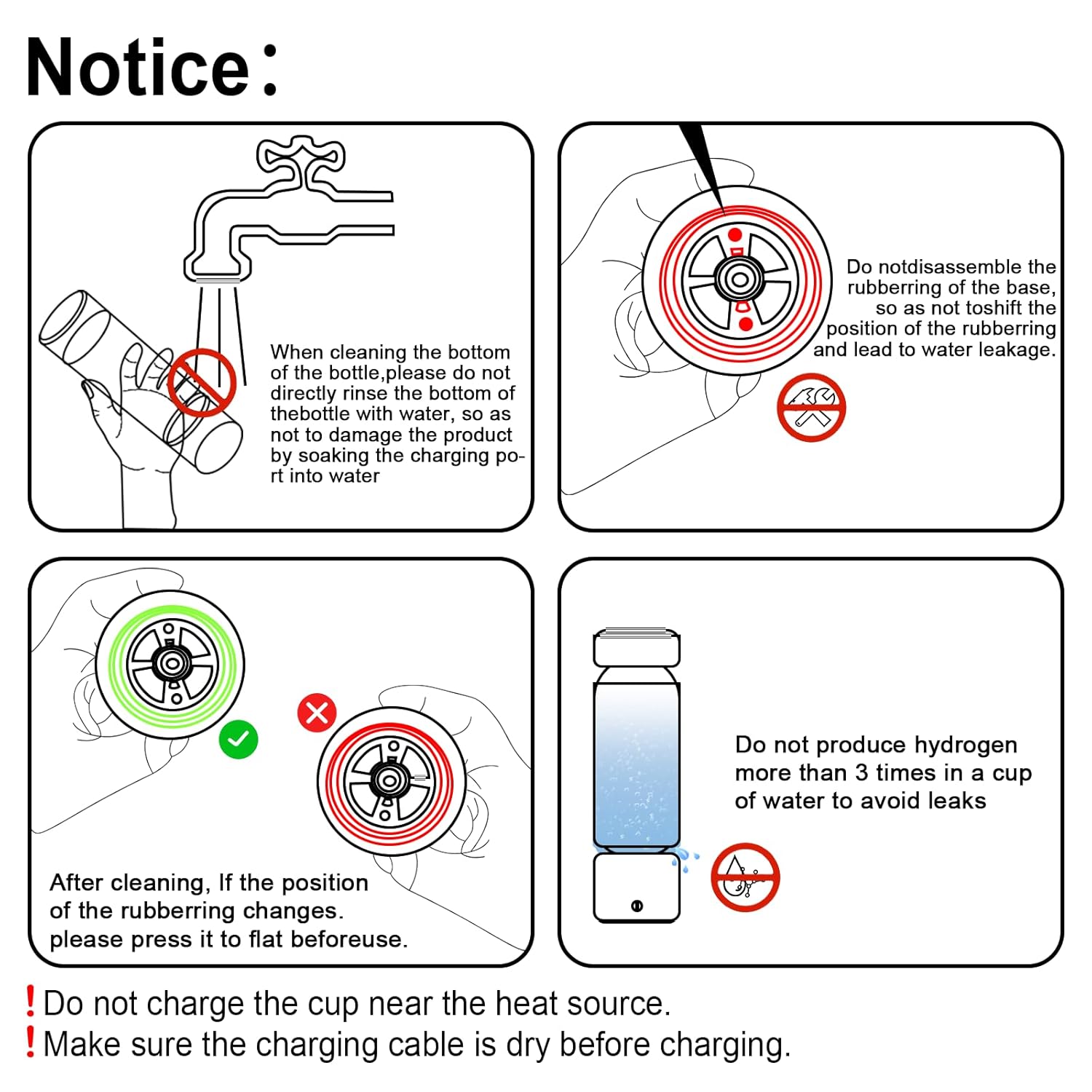 Notice:

When cleaning the bottom of the bottle,please do not directly rinse the bottom of thebottle with water, so as not to damage the product by soaking the charging port into water

Do notdisassemble the rubberring of the base, so as not toshift the position of the rubberring and lead to water leakage.

After cleaning, If the position of the rubberring changes. please press it to flat beforeuse.

Do not produce hydrogen more than 3 times in a cup of water to avoid leaks

! Do not charge the cup near the heat source.
! Make sure the charging cable is dry before charging.