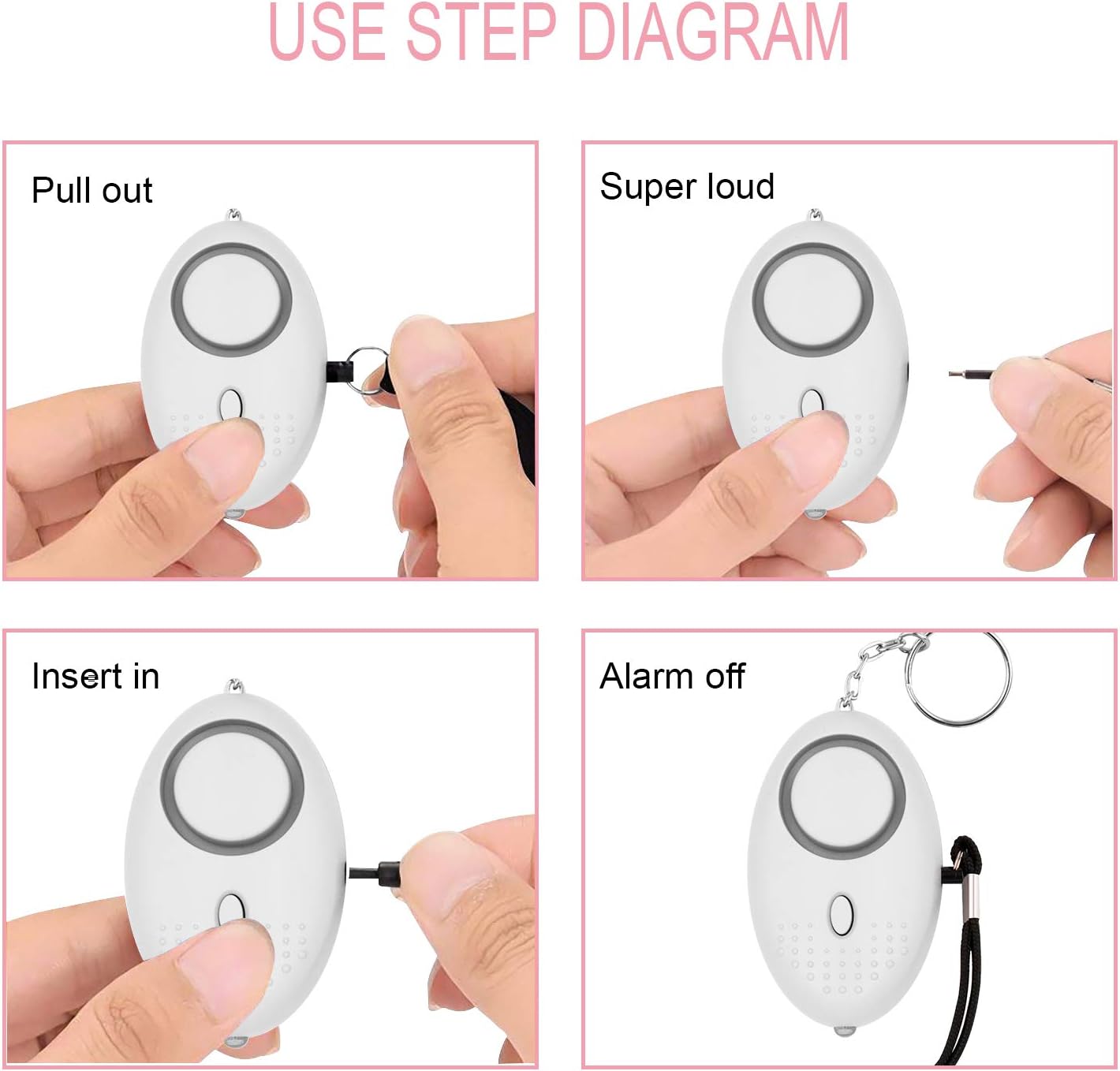 USE STEP DIAGRAM

Pull out

Super loud

Insert in

Alarm off