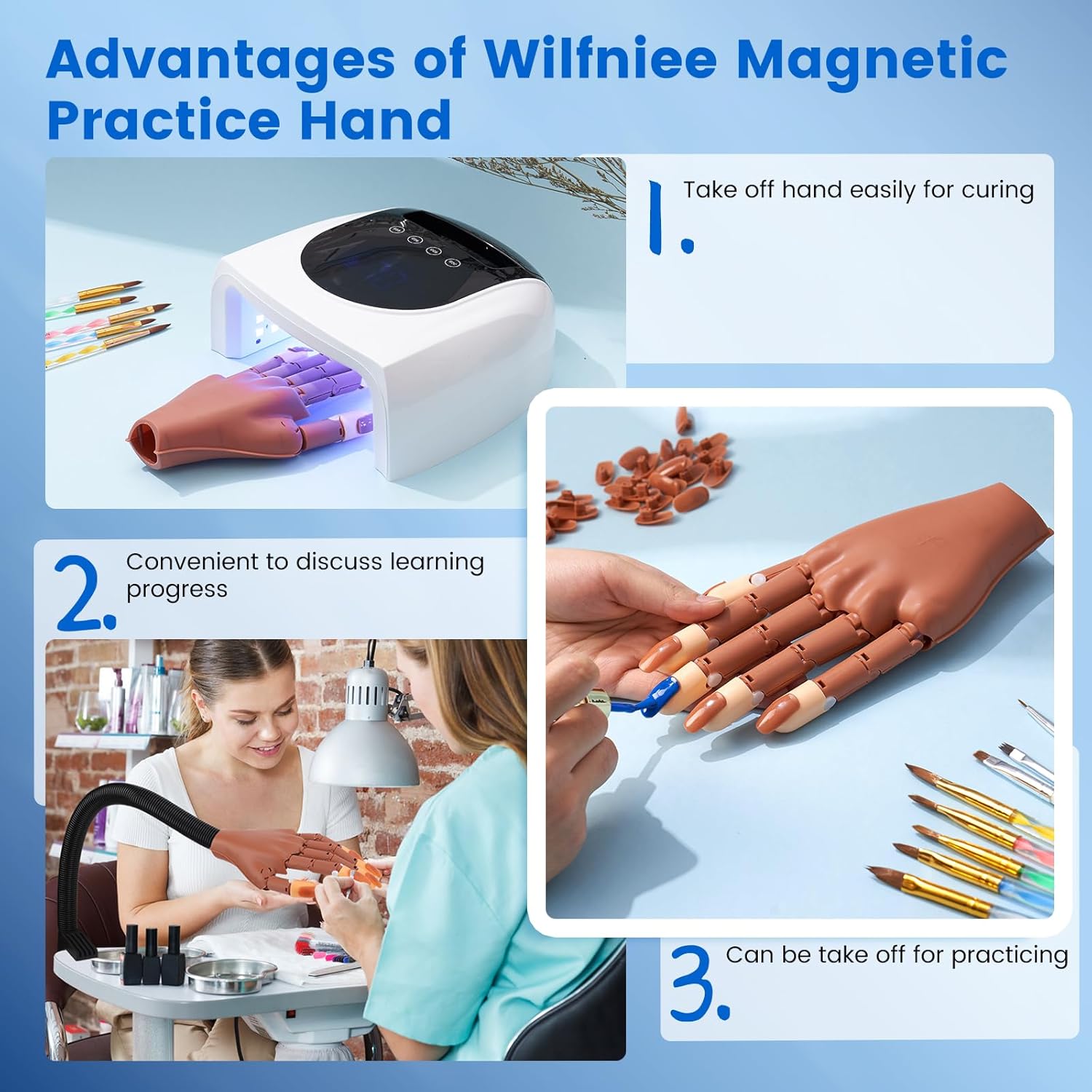 Advantages of Wilfniee Magnetic Practice Hand

1. Take off hand easily for curing

2. Convenient to discuss learning progress

3. Can be take off for practicing