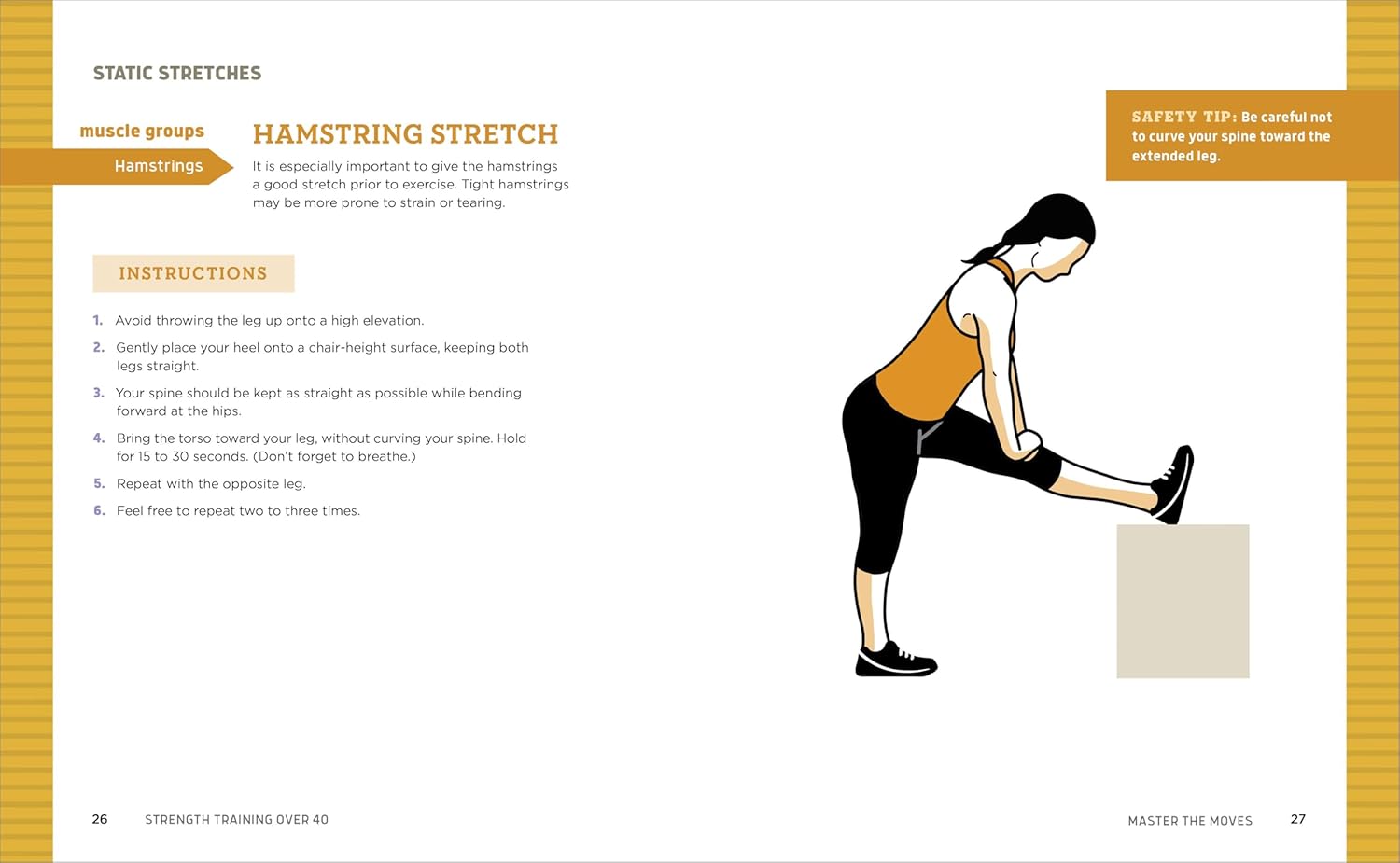 STATIC STRETCHES

muscle groups

Hamstrings

HAMSTRING STRETCH

It is especially important to give the hamstrings a good stretch prior to exercise. Tight hamstrings may be more prone to strain or tearing.

INSTRUCTIONS

1. Avoid throwing the leg up onto a high elevation.

2. Gently place your heel onto a chair-height surface, keeping both legs straight.

3. Your spine should be kept as straight as possible while bending forward at the hips.

4. Bring the torso toward your leg, without curving your spine. Hold for 15 to 30 seconds. (Don't forget to breathe.)

5. Repeat with the opposite leg.

6. Feel free to repeat two to three times.

SAFETY TIP: Be careful not to curve your spine toward the extended leg.

26 STRENGTH TRAINING OVER 40

MASTER THE MOVES 27