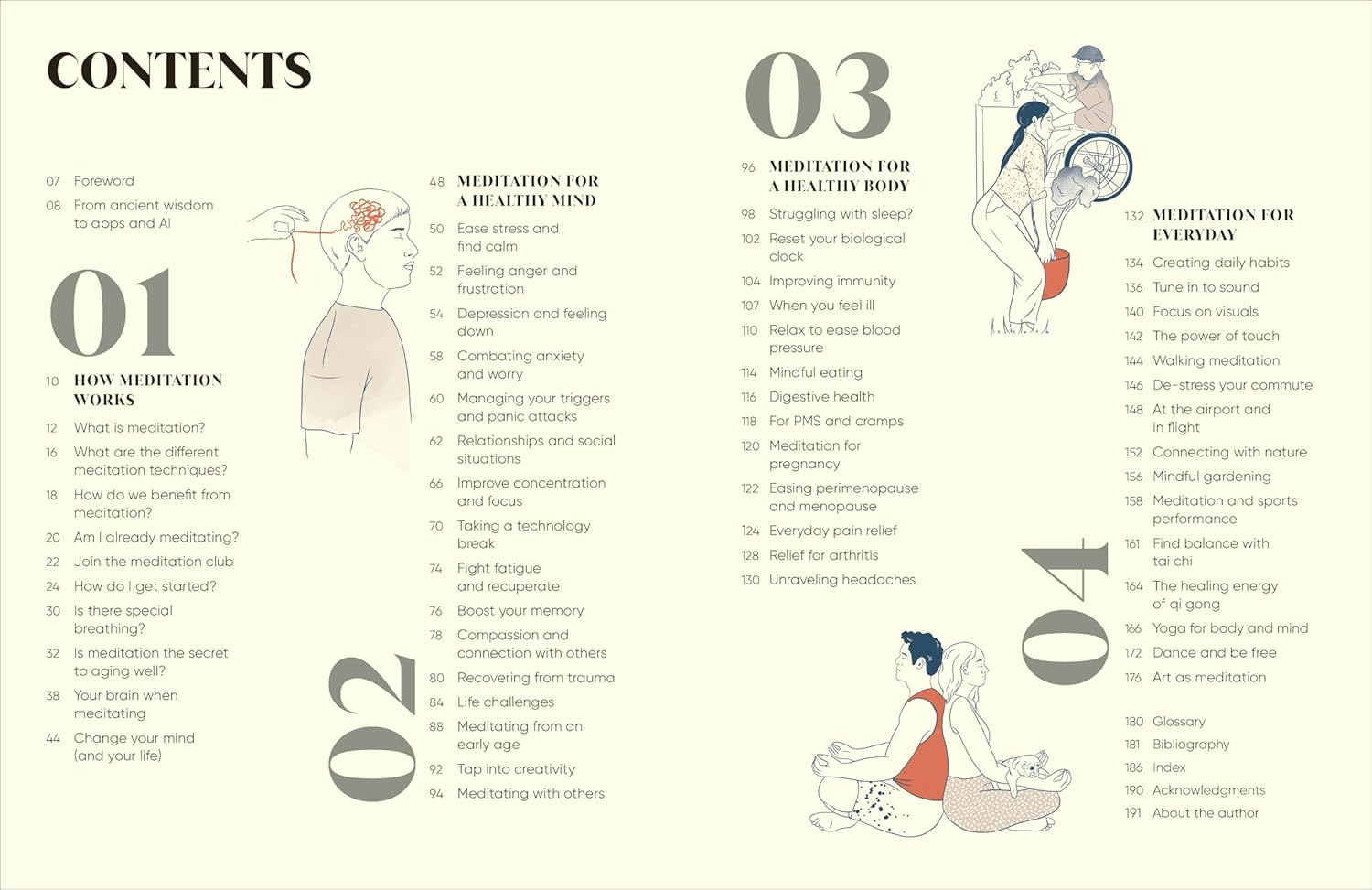 CONTENTS

07 Foreword
08 From ancient wisdom to apps and AI

01

10 HOW MEDITATION WORKS
12 What is meditation?
16 What are the different meditation techniques?
18 How do we benefit from meditation?
20 Am I already meditating?
22 Join the meditation club
24 How do I get started?
30 Is there special breathing?
32 Is meditation the secret to aging well?
38 Your brain when meditating
44 Change your mind (and your life)

02

48 MEDITATION FOR A HEALTHY MIND
50 Ease stress and find calm
52 Feeling anger and frustration
54 Depression and feeling down
58 Combating anxiety and worry
60 Managing your triggers and panic attacks
62 Relationships and social situations
66 Improve concentration and focus
70 Taking a technology break
74 Fight fatigue and recuperate
76 Boost your memory
78 Compassion and connection with others
80 Recovering from trauma
84 Life challenges
88 Meditating from an early age
92 Tap into creativity
94 Meditating with others

03

96 MEDITATION FOR A HEALTHY BODY
98 Struggling with sleep?
102 Reset your biological clock
104 Improving immunity
107 When you feel ill
110 Relax to ease blood pressure
114 Mindful eating
116 Digestive health
118 For PMS and cramps
120 Meditation for pregnancy
122 Easing perimenopause and menopause
124 Everyday pain relief
128 Relief for arthritis
130 Unraveling headaches

04

132 MEDITATION FOR EVERYDAY
134 Creating daily habits
136 Tune in to sound
140 Focus on visuals
142 The power of touch
144 Walking meditation
146 De-stress your commute
148 At the airport and in flight
152 Connecting with nature
156 Mindful gardening
158 Meditation and sports performance
161 Find balance with tai chi
164 The healing energy of qi gong
166 Yoga for body and mind
172 Dance and be free
176 Art as meditation

180 Glossary
181 Bibliography
186 Index
190 Acknowledgments
191 About the author