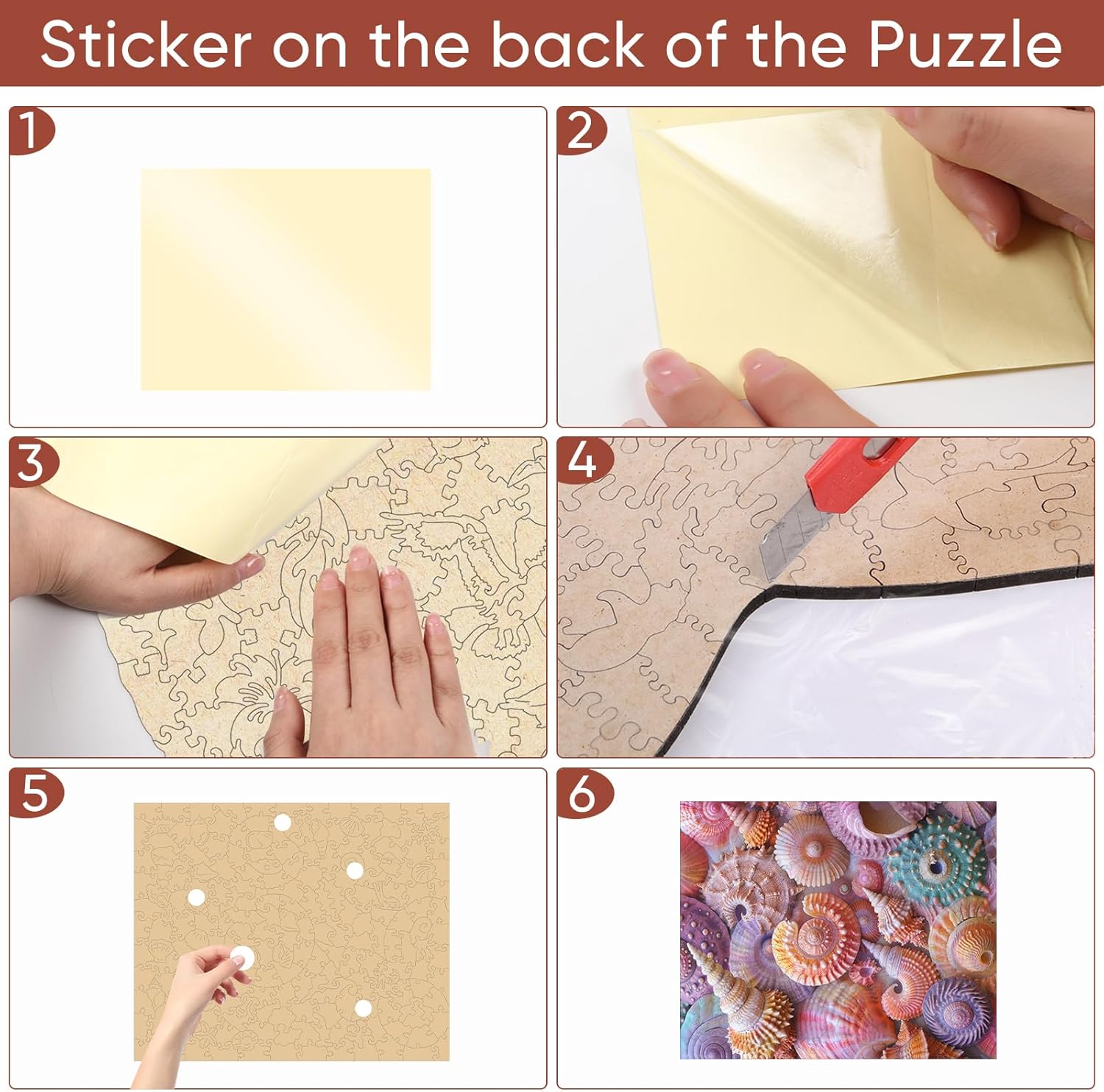 Sticker on the back of the Puzzle

1

2

3

4

5

6