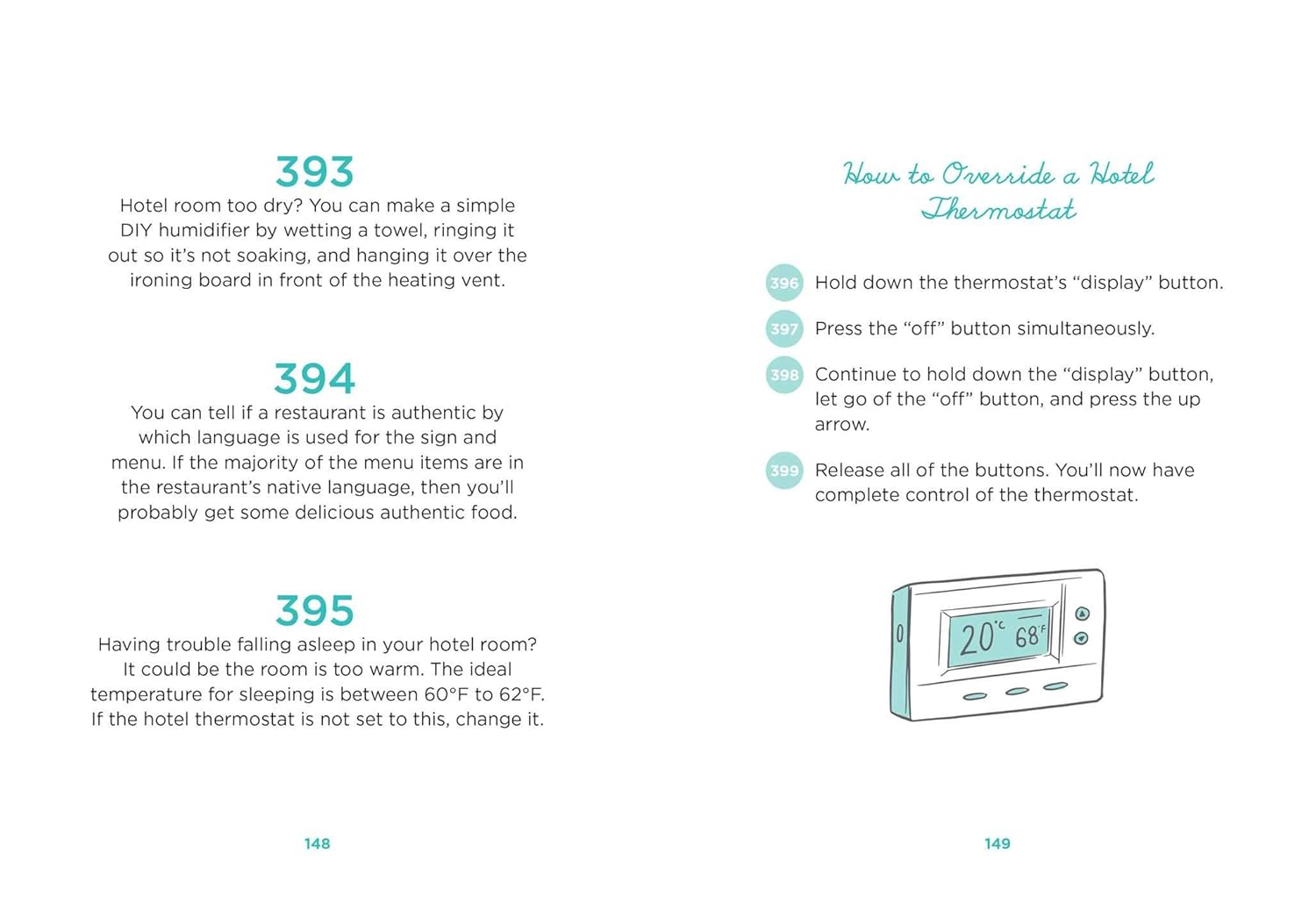 393

Hotel room too dry? You can make a simple DIY humidifier by wetting a towel, ringing it out so it's not soaking, and hanging it over the ironing board in front of the heating vent.

394

You can tell if a restaurant is authentic by which language is used for the sign and menu. If the majority of the menu items are in the restaurant's native language, then you'll probably get some delicious authentic food.

395

Having trouble falling asleep in your hotel room? It could be the room is too warm. The ideal temperature for sleeping is between 60°F to 62°F. If the hotel thermostat is not set to this, change it.

148

How to Override a Hotel Thermostat

396 Hold down the thermostat's "display" button.

397 Press the "off" button simultaneously.

398 Continue to hold down the "display" button, let go of the "off" button, and press the up arrow.

399 Release all of the buttons. You'll now have complete control of the thermostat.

20°C 68°F

149