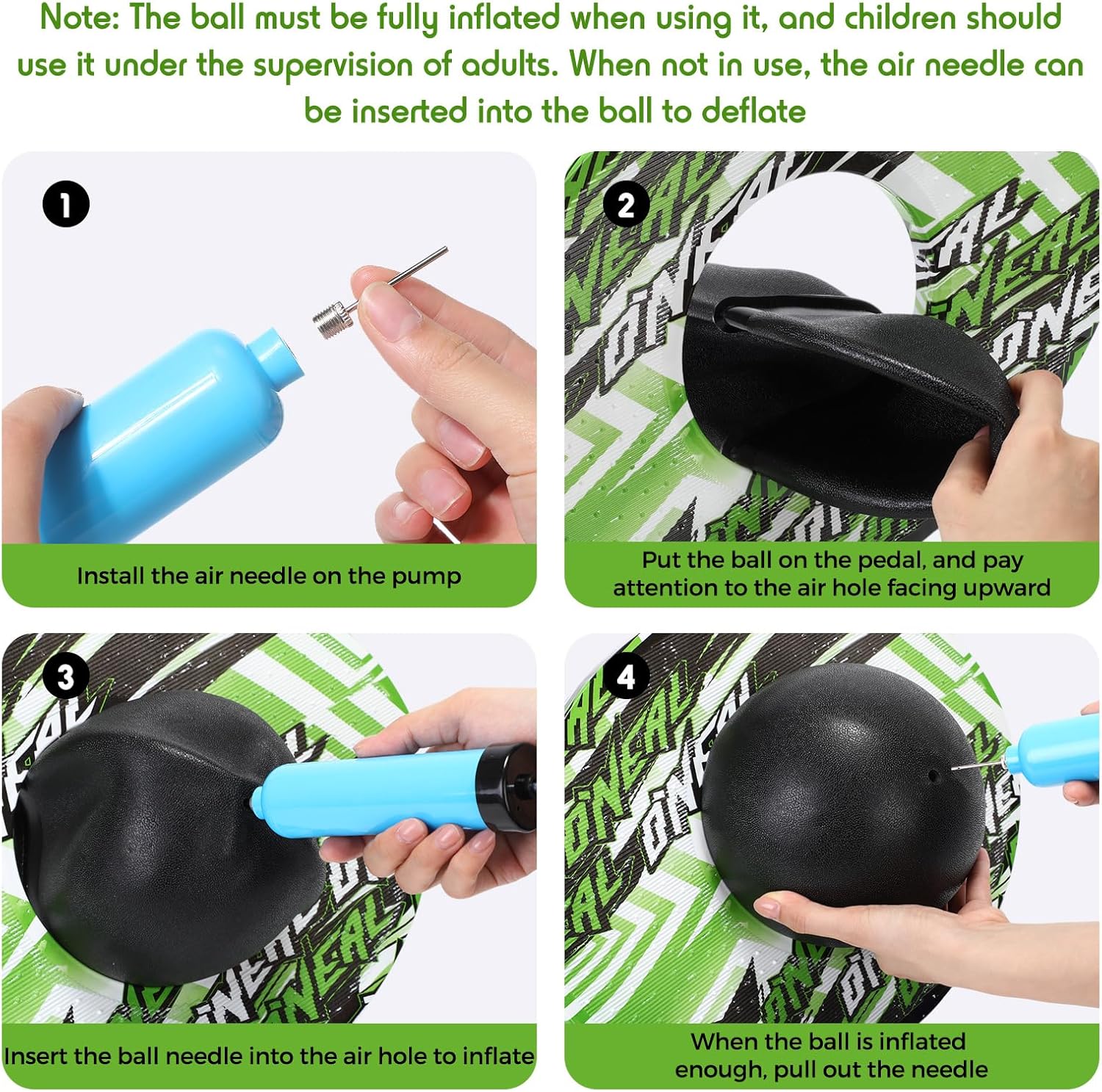 Note: The ball must be fully inflated when using it, and children should use it under the supervision of adults. When not in use, the air needle can be inserted into the ball to deflate

1

Install the air needle on the pump

2

Put the ball on the pedal, and pay attention to the air hole facing upward

3

Insert the ball needle into the air hole to inflate

4

When the ball is inflated enough, pull out the needle