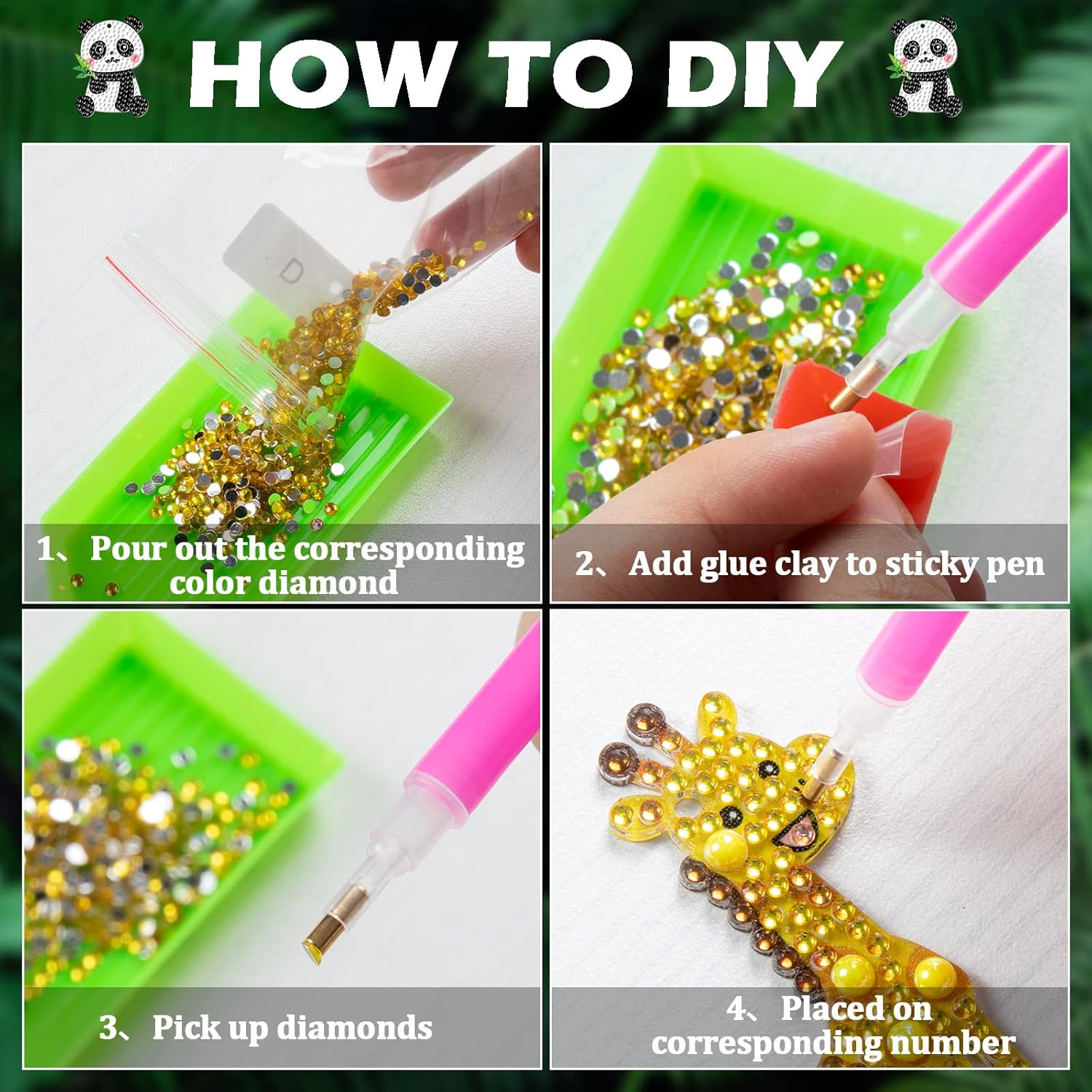 HOW TO DIY

D

1、Pour out the corresponding color diamond

2、Add glue clay to sticky pen

3、Pick up diamonds

4、Placed on corresponding number