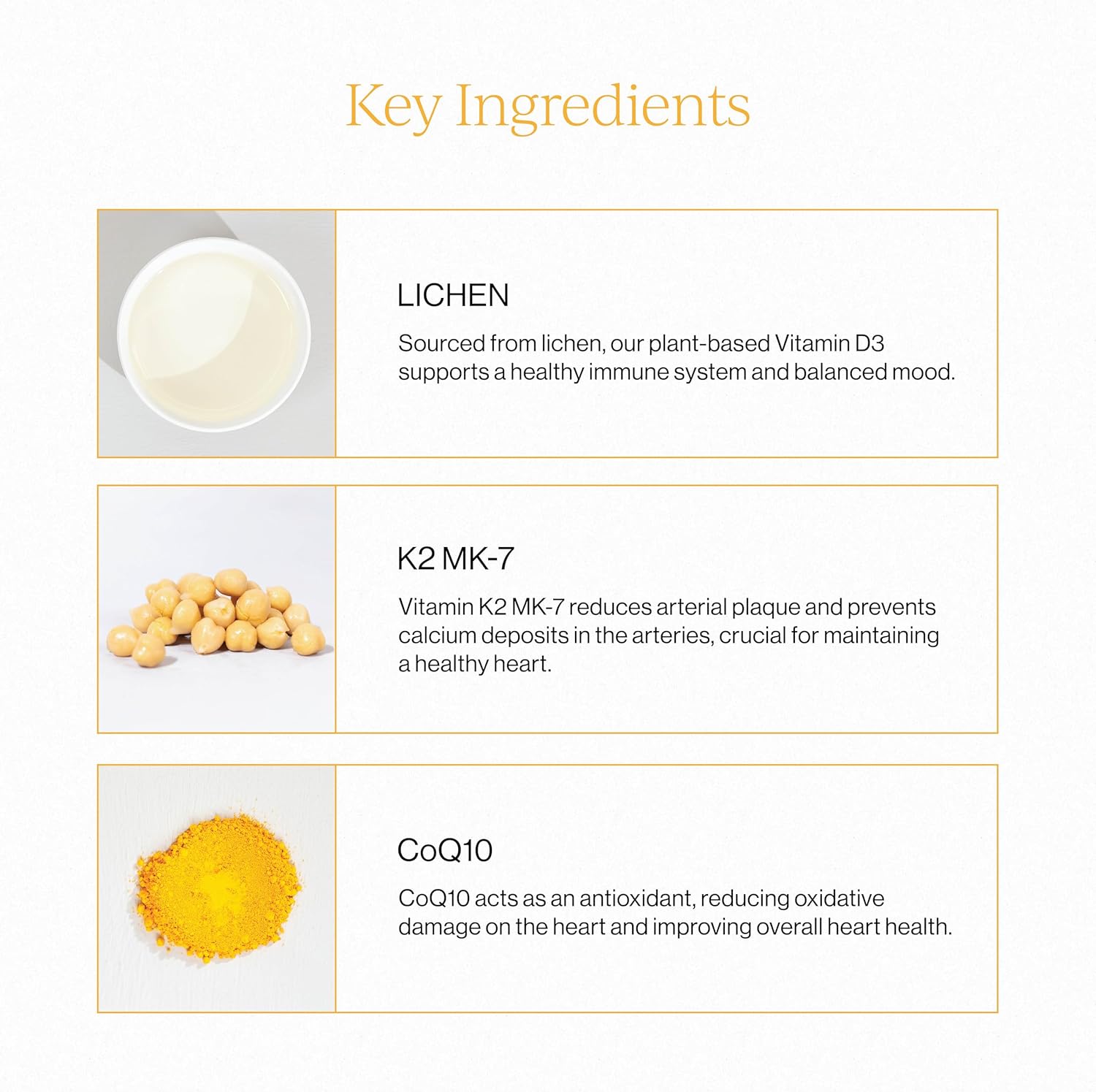 Key Ingredients

LICHEN

Sourced from lichen, our plant-based Vitamin D3 supports a healthy immune system and balanced mood.

K2 MK-7

Vitamin K2 MK-7 reduces arterial plaque and prevents calcium deposits in the arteries, crucial for maintaining a healthy heart.

CoQ10

CoQ10 acts as an antioxidant, reducing oxidative damage on the heart and improving overall heart health.