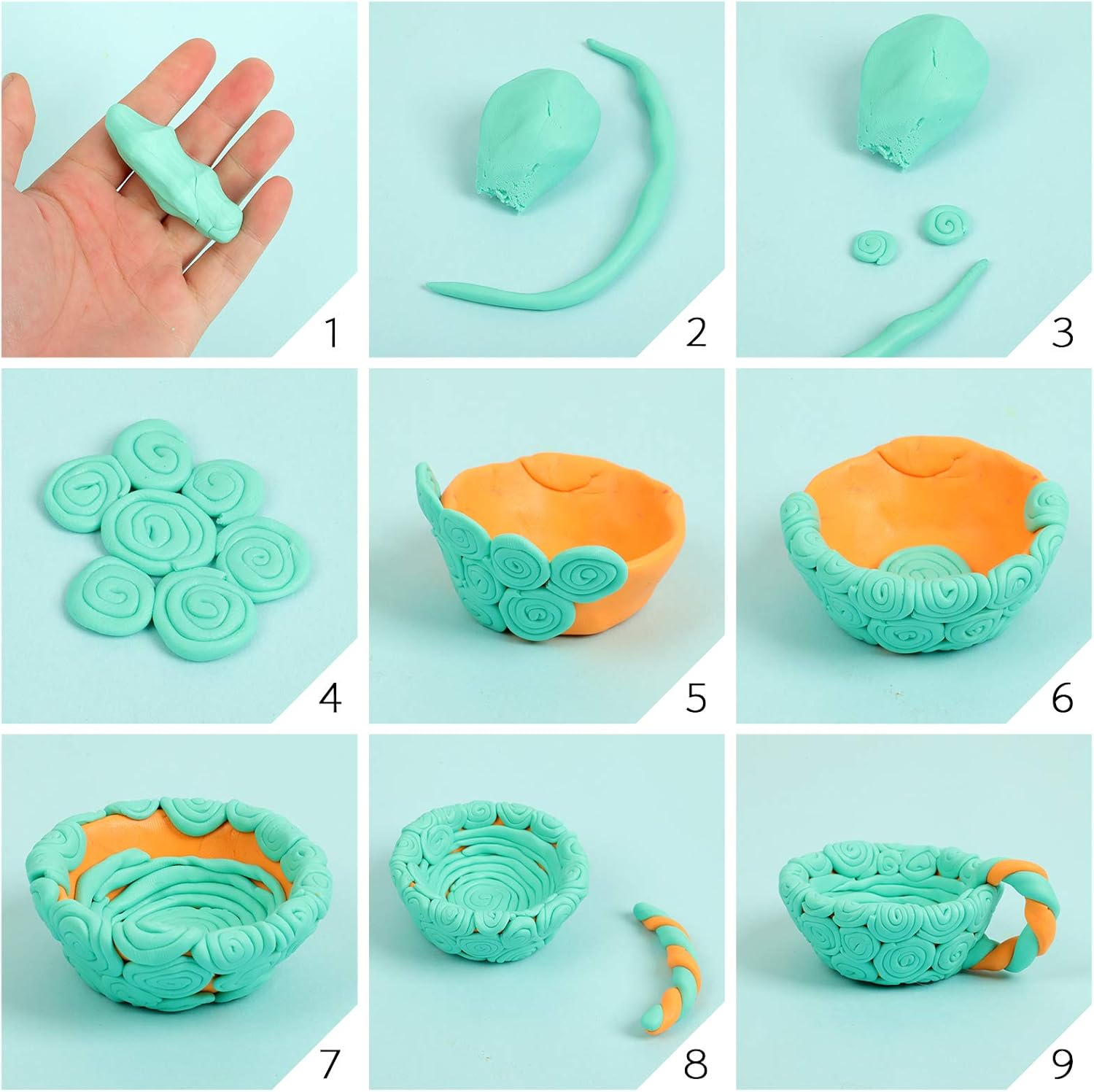 1

2

3

4

5

6

7

8

9