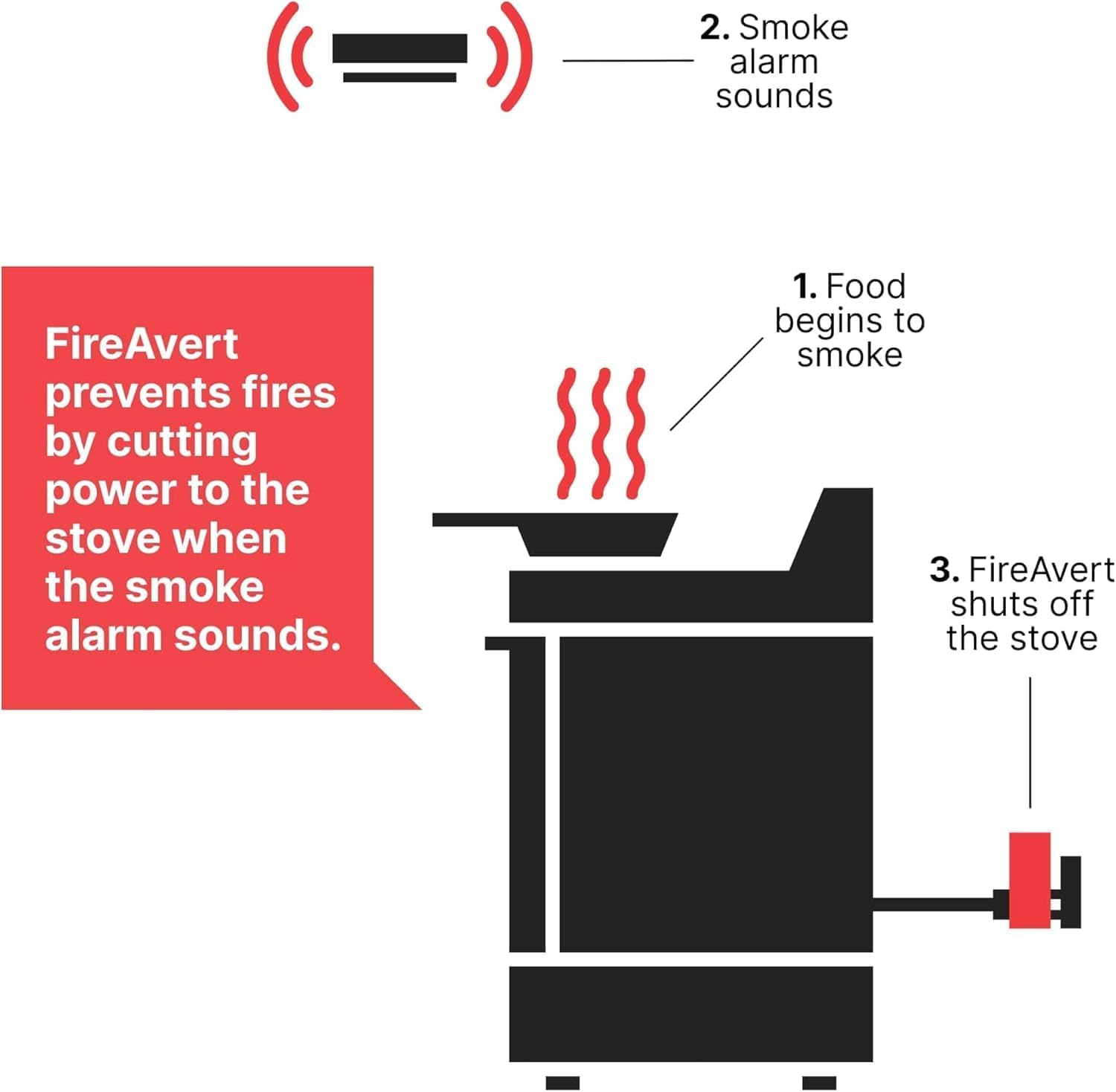 2. Smoke alarm sounds

FireAvert prevents fires by cutting power to the stove when the smoke alarm sounds.

1. Food begins to smoke

3. FireAvert shuts off the stove