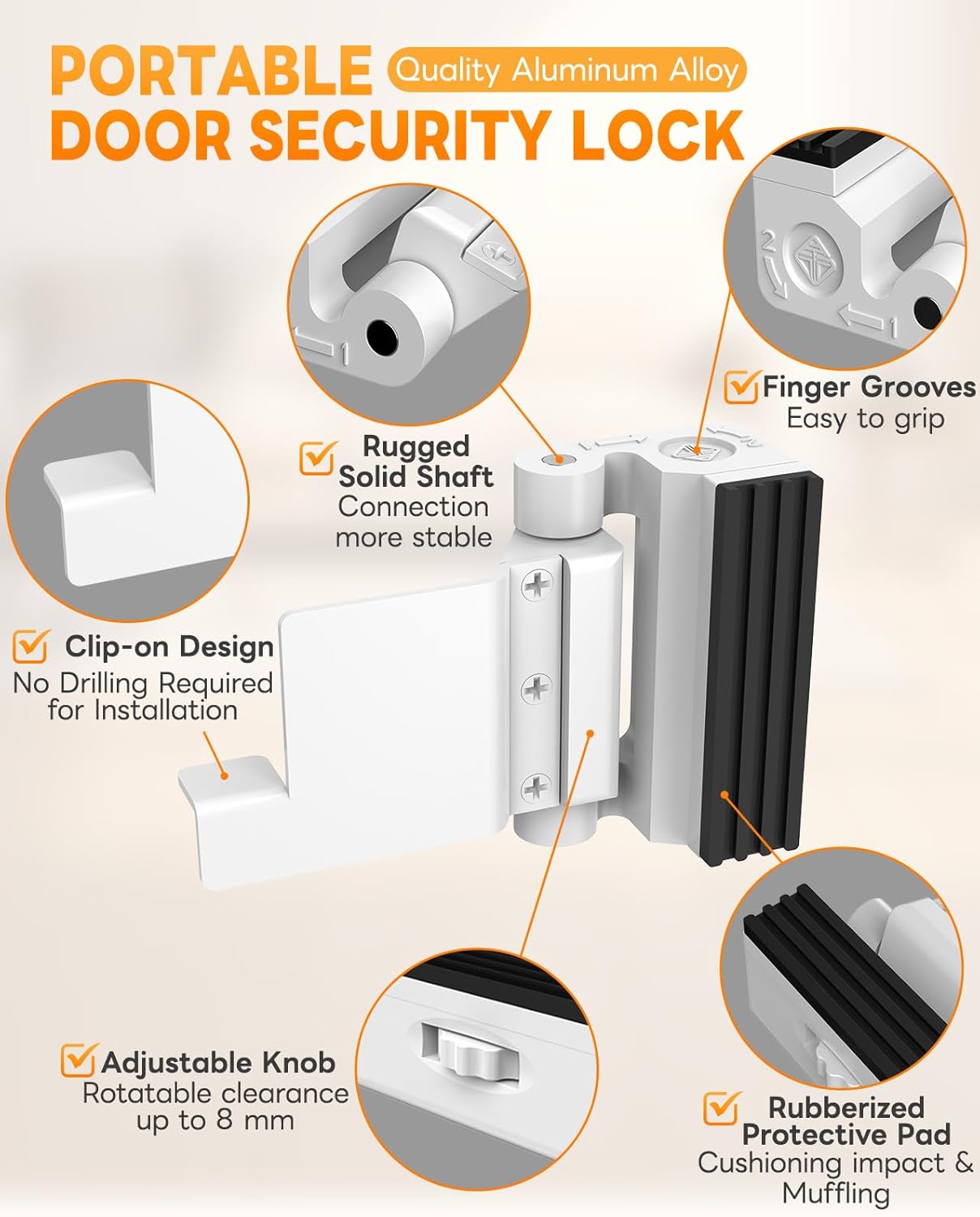 PORTABLE Quality Aluminum Alloy
DOOR SECURITY LOCK

1

2

1

Finger Grooves
Easy to grip

Rugged Solid Shaft
Connection more stable

Clip-on Design
No Drilling Required for Installation

Adjustable Knob
Rotatable clearance up to 8 mm

Rubberized Protective Pad
Cushioning impact & Muffling