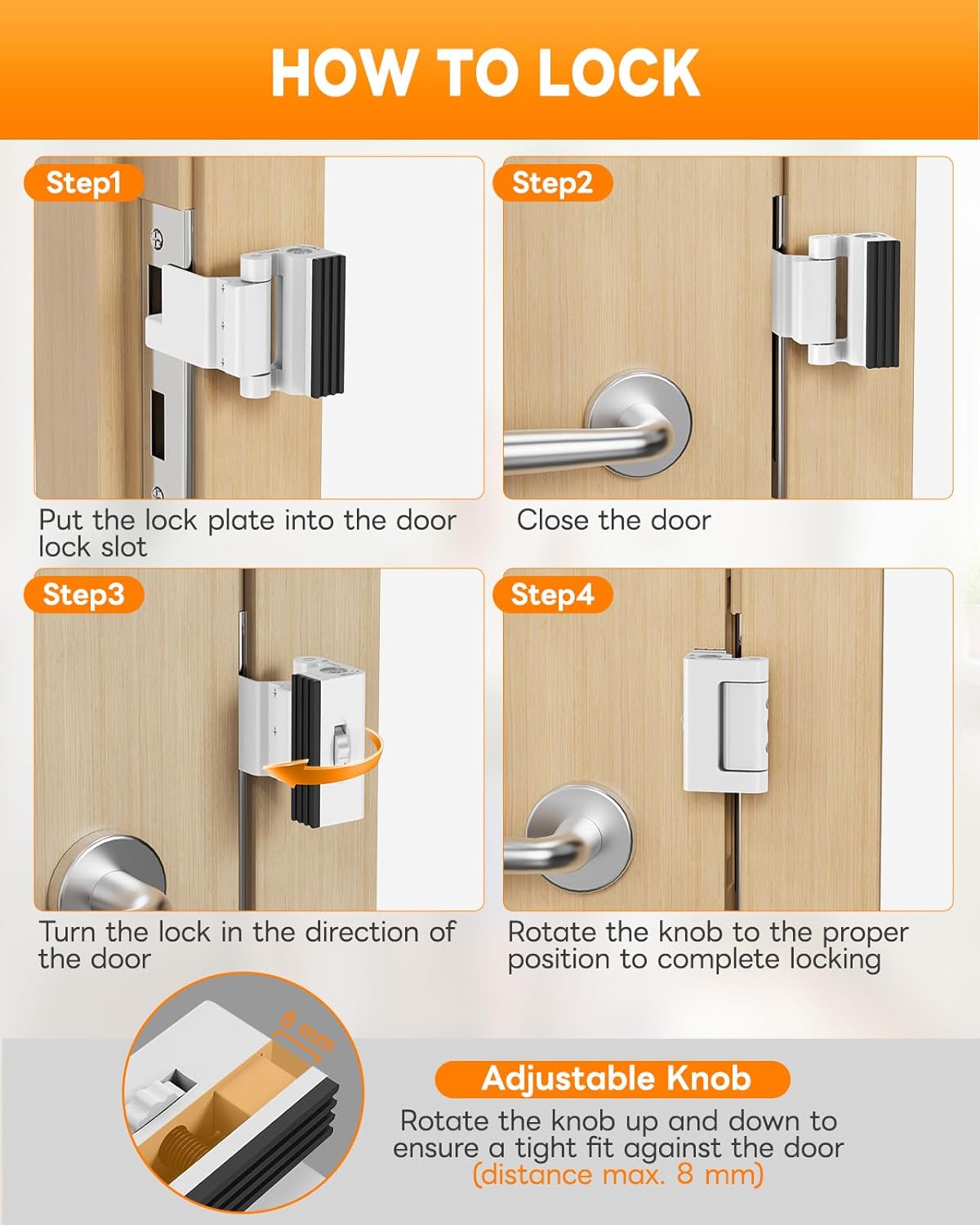 HOW TO LOCK

Step1

Put the lock plate into the door lock slot

Step2

Close the door

Step3

Turn the lock in the direction of the door

Step4

Rotate the knob to the proper position to complete locking

8 mm

Adjustable Knob

Rotate the knob up and down to ensure a tight fit against the door (distance max. 8 mm)