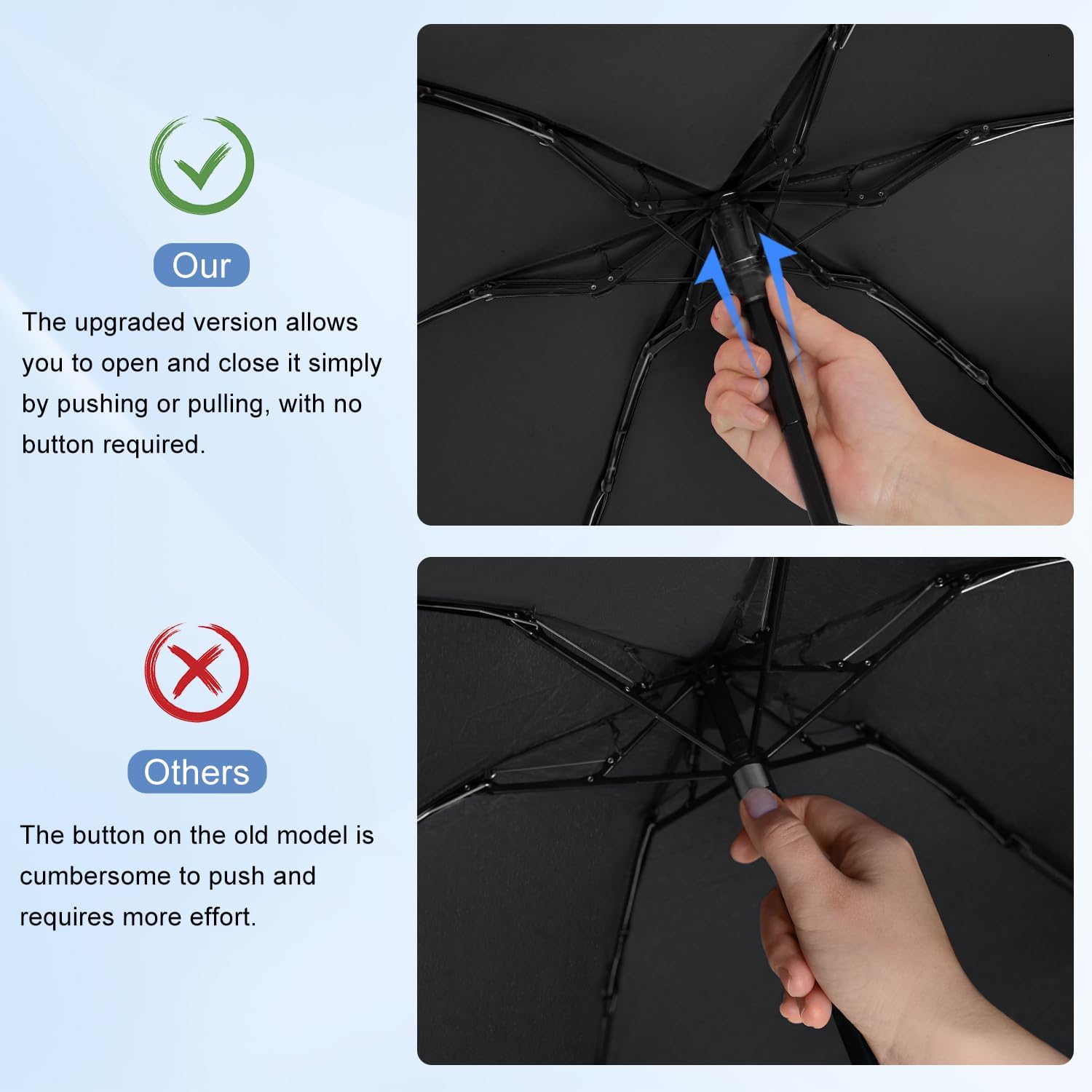 Our

The upgraded version allows you to open and close it simply by pushing or pulling, with no button required.

Others

The button on the old model is cumbersome to push and requires more effort.