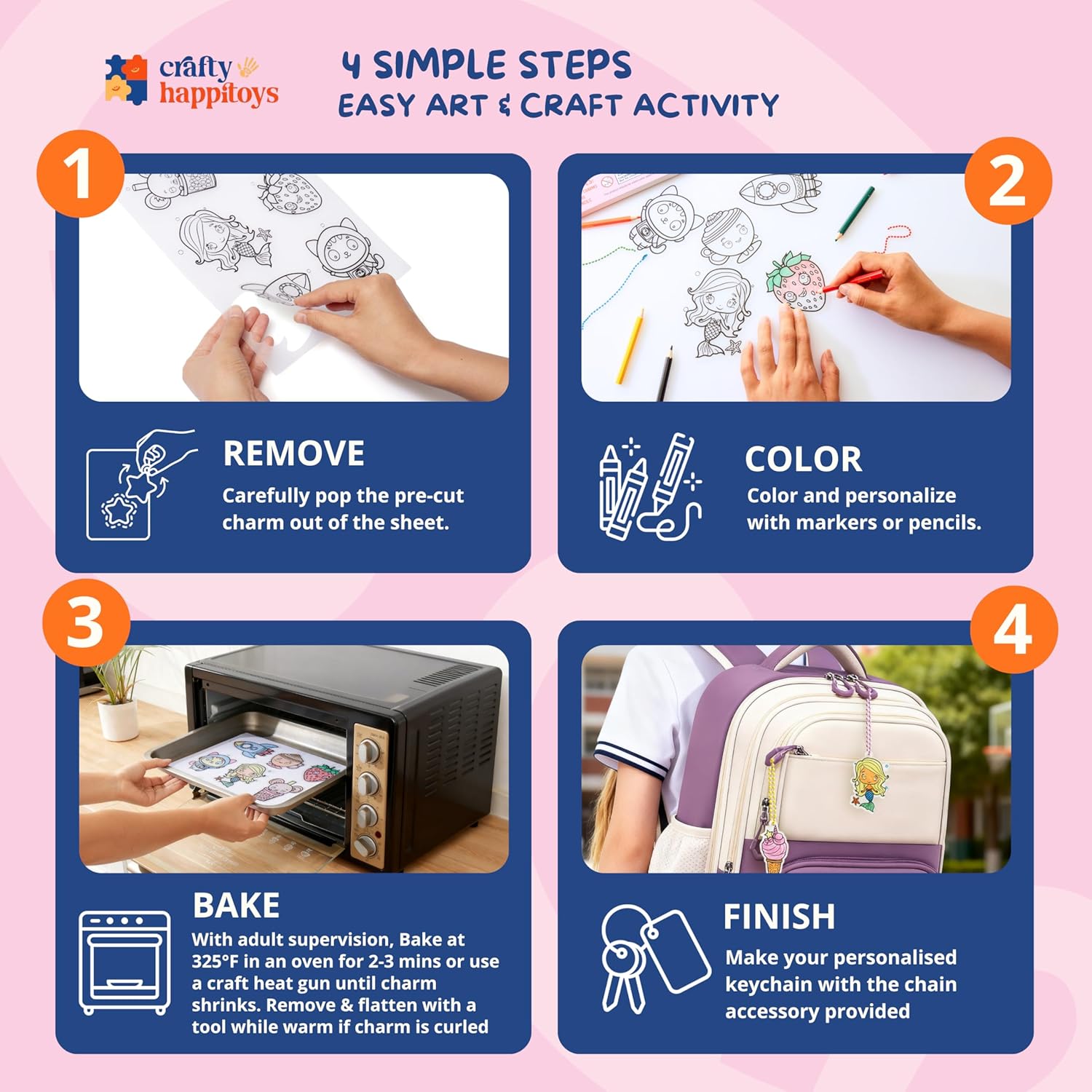 crafty happitoys

4 SIMPLE STEPS
EASY ART & CRAFT ACTIVITY

1

REMOVE
Carefully pop the pre-cut charm out of the sheet.

2

COLOR
Color and personalize with markers or pencils.

3

BAKE
With adult supervision, Bake at 325°F in an oven for 2-3 mins or use a craft heat gun until charm shrinks. Remove & flatten with a tool while warm if charm is curled

4

FINISH
Make your personalised keychain with the chain accessory provided