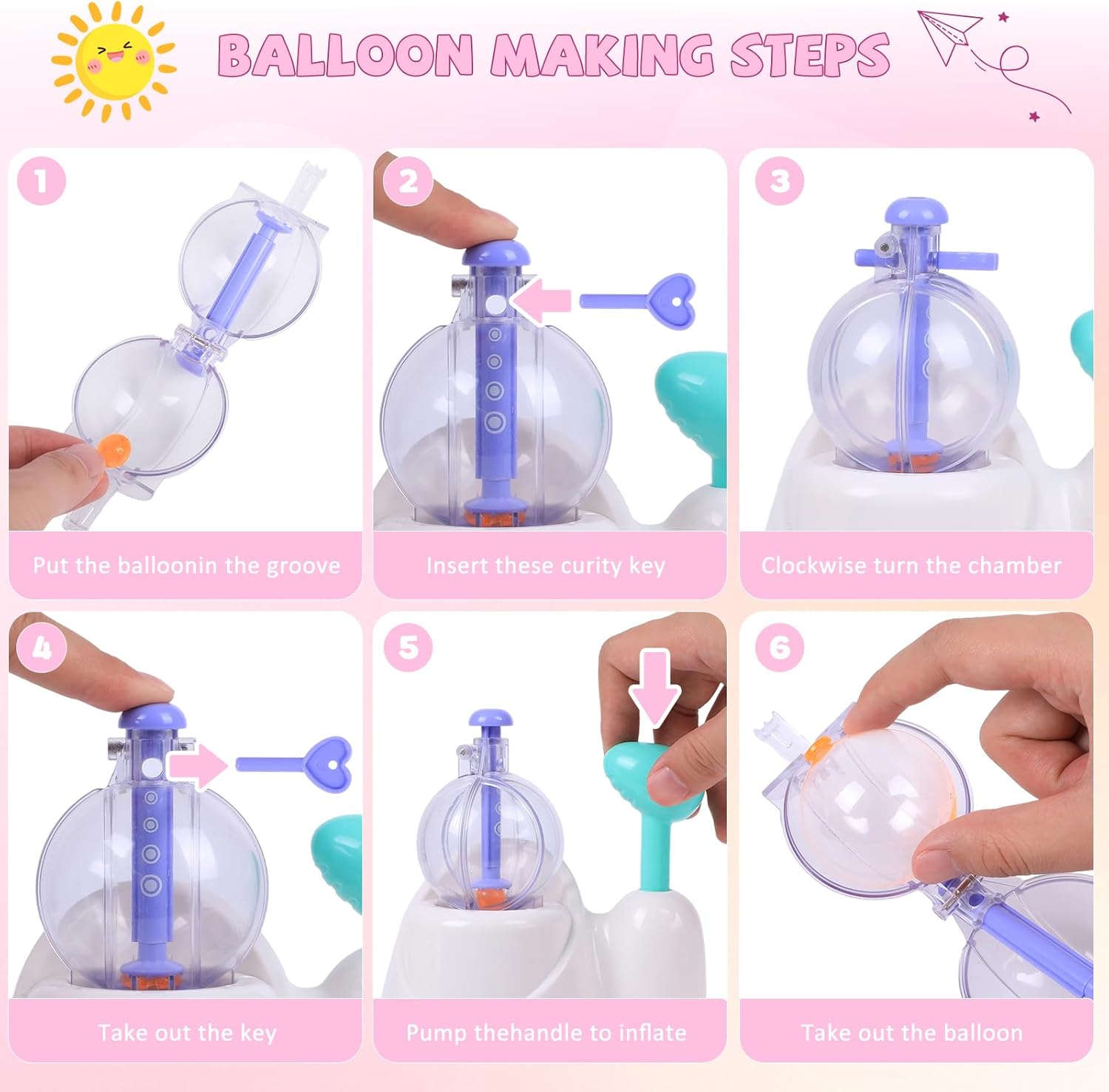 BALLOON MAKING STEPS

1
Put the balloonin the groove

2
Insert these curity key

3
Clockwise turn the chamber

4
Take out the key

5
Pump thehandle to inflate

6
Take out the balloon