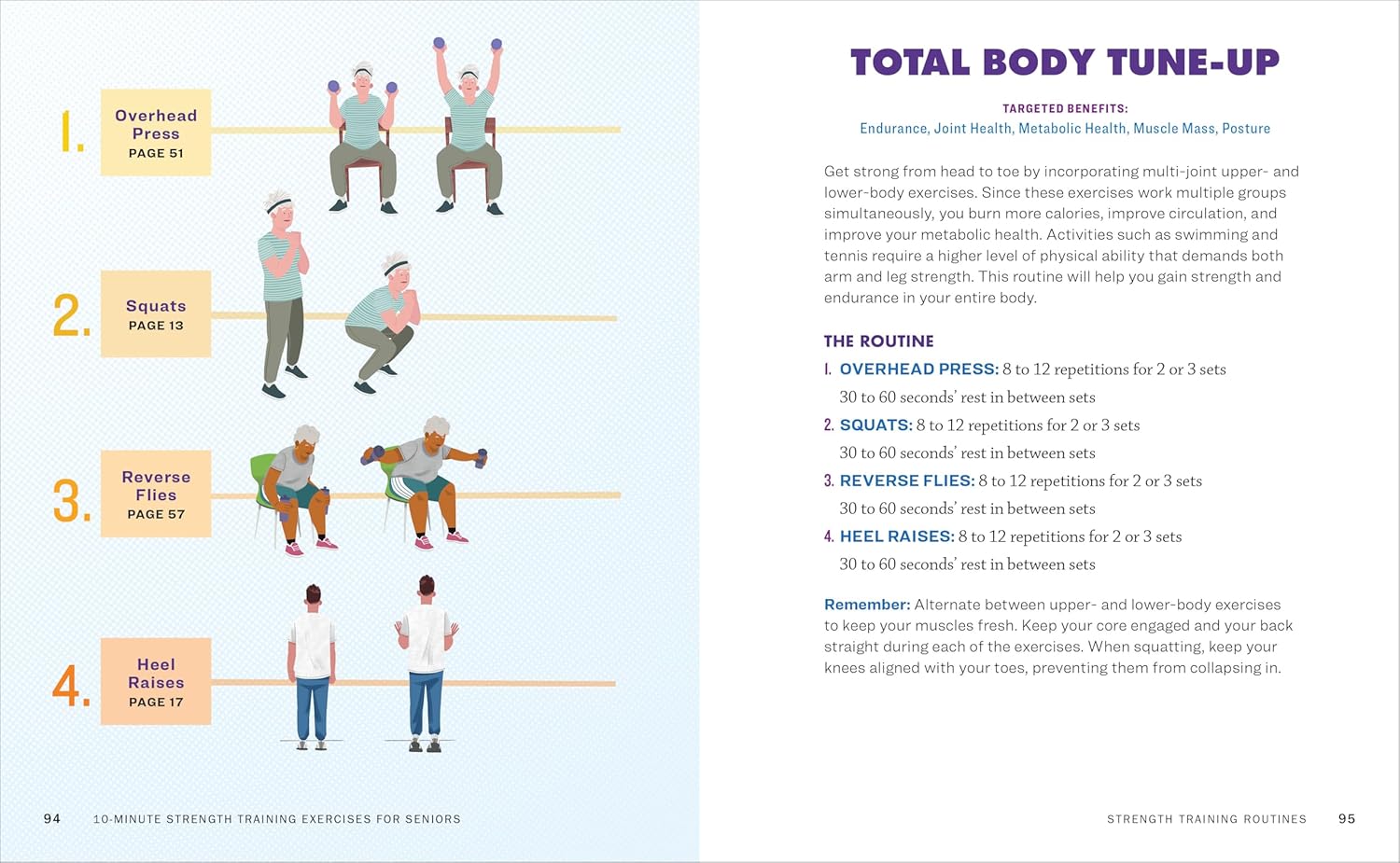 1. Overhead Press
PAGE 51

2. Squats
PAGE 13

3. Reverse Flies
PAGE 57

4. Heel Raises
PAGE 17

94 10-MINUTE STRENGTH TRAINING EXERCISES FOR SENIORS

TOTAL BODY TUNE-UP

TARGETED BENEFITS:
Endurance, Joint Health, Metabolic Health, Muscle Mass, Posture

Get strong from head to toe by incorporating multi-joint upper- and lower-body exercises. Since these exercises work multiple groups simultaneously, you burn more calories, improve circulation, and improve your metabolic health. Activities such as swimming and tennis require a higher level of physical ability that demands both arm and leg strength. This routine will help you gain strength and endurance in your entire body.

THE ROUTINE

1. OVERHEAD PRESS: 8 to 12 repetitions for 2 or 3 sets
30 to 60 seconds' rest in between sets

2. SQUATS: 8 to 12 repetitions for 2 or 3 sets
30 to 60 seconds' rest in between sets

3. REVERSE FLIES: 8 to 12 repetitions for 2 or 3 sets
30 to 60 seconds' rest in between sets

4. HEEL RAISES: 8 to 12 repetitions for 2 or 3 sets
30 to 60 seconds' rest in between sets

Remember: Alternate between upper- and lower-body exercises to keep your muscles fresh. Keep your core engaged and your back straight during each of the exercises. When squatting, keep your knees aligned with your toes, preventing them from collapsing in.

STRENGTH TRAINING ROUTINES 95