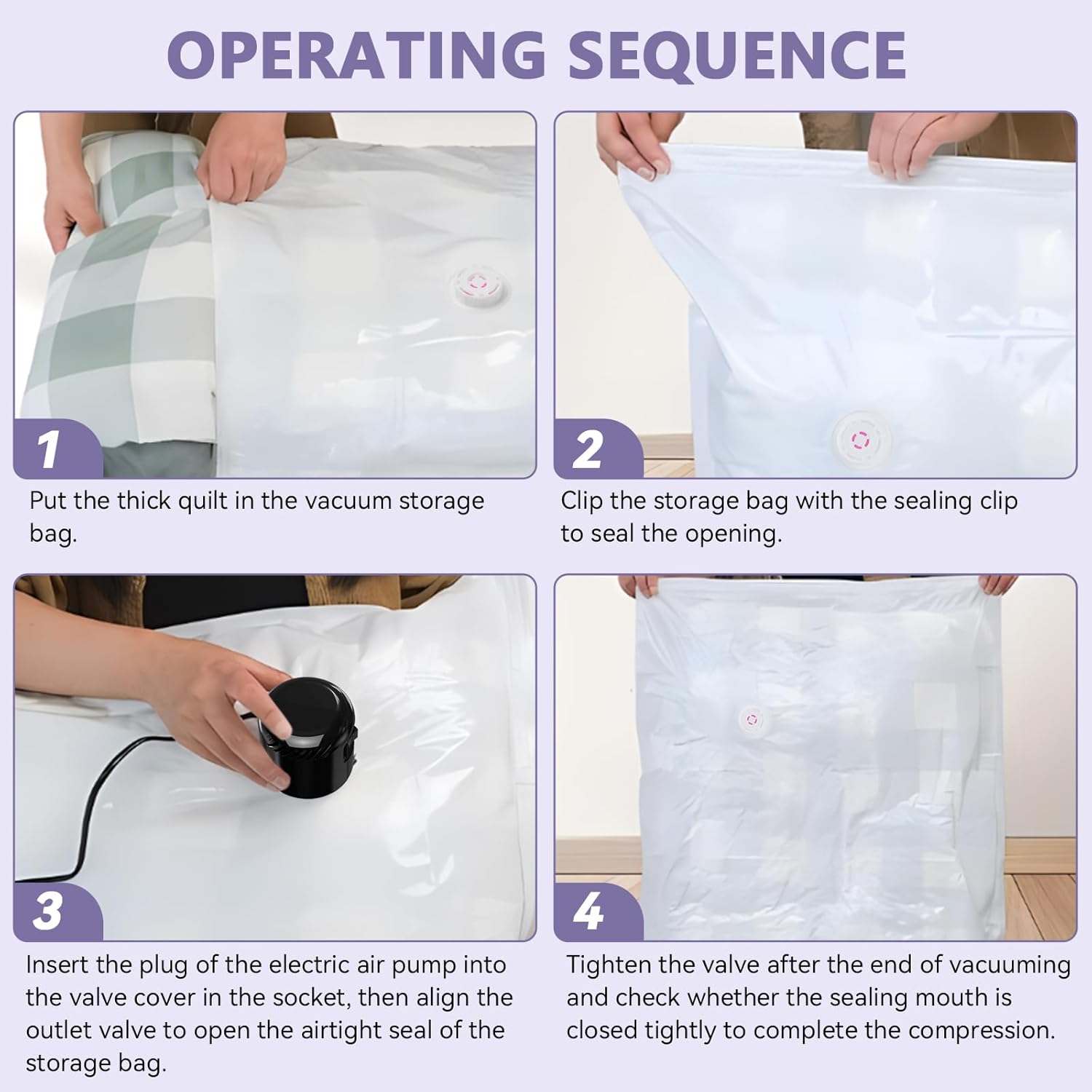 OPERATING SEQUENCE

1

Put the thick quilt in the vacuum storage bag.

2

Clip the storage bag with the sealing clip to seal the opening.

3

Insert the plug of the electric air pump into the valve cover in the socket, then align the outlet valve to open the airtight seal of the storage bag.

4

Tighten the valve after the end of vacuuming and check whether the sealing mouth is closed tightly to complete the compression.