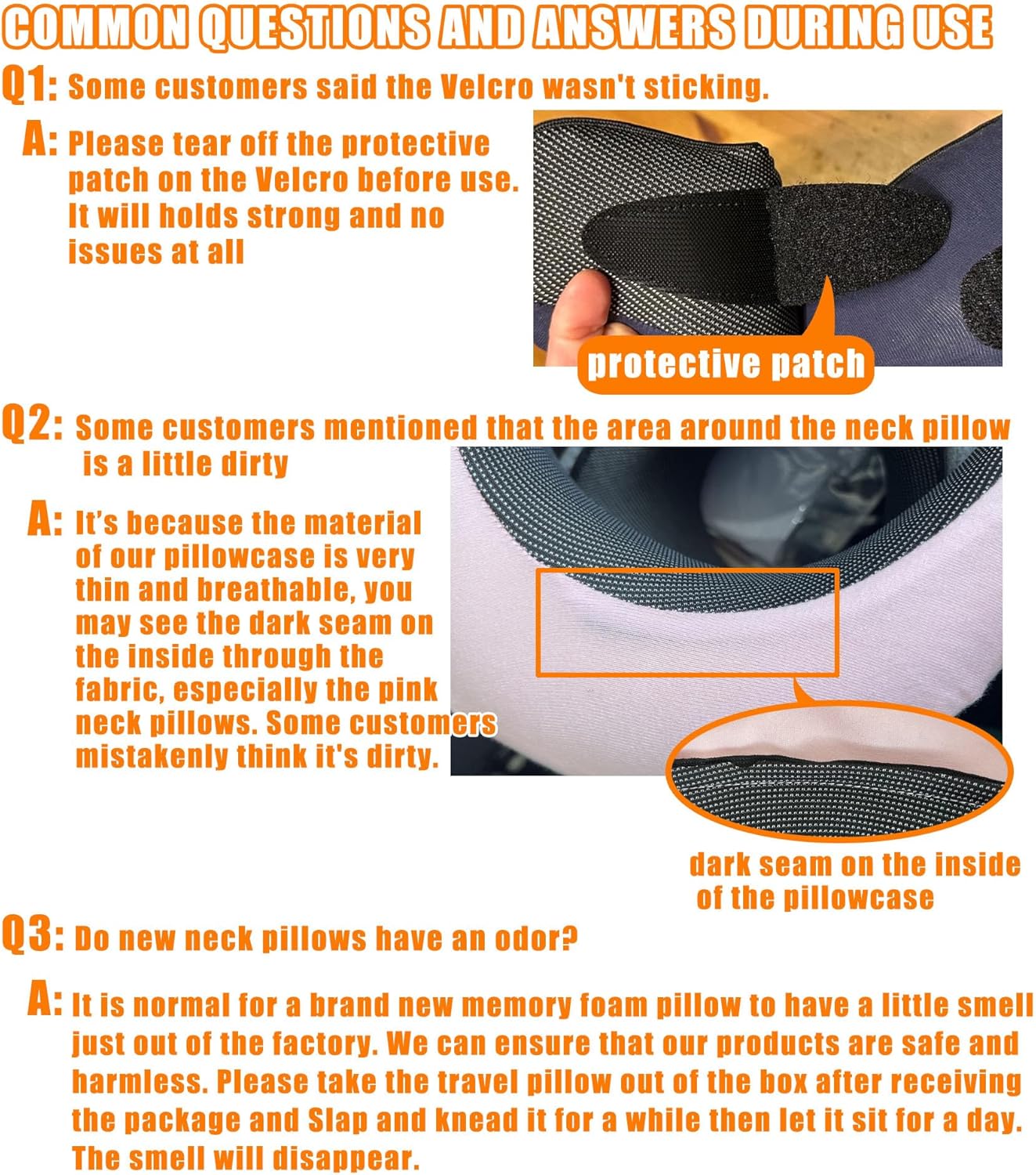 COMMON QUESTIONS AND ANSWERS DURING USE

Q1: Some customers said the Velcro wasn't sticking.

A: Please tear off the protective patch on the Velcro before use. It will holds strong and no issues at all

protective patch

Q2: Some customers mentioned that the area around the neck pillow is a little dirty

A: It's because the material of our pillowcase is very thin and breathable, you may see the dark seam on the inside through the fabric, especially the pink neck pillows. Some customers mistakenly think it's dirty.

dark seam on the inside of the pillowcase

Q3: Do new neck pillows have an odor?

A: It is normal for a brand new memory foam pillow to have a little smell just out of the factory. We can ensure that our products are safe and harmless. Please take the travel pillow out of the box after receiving the package and Slap and knead it for a while then let it sit for a day. The smell will disappear.