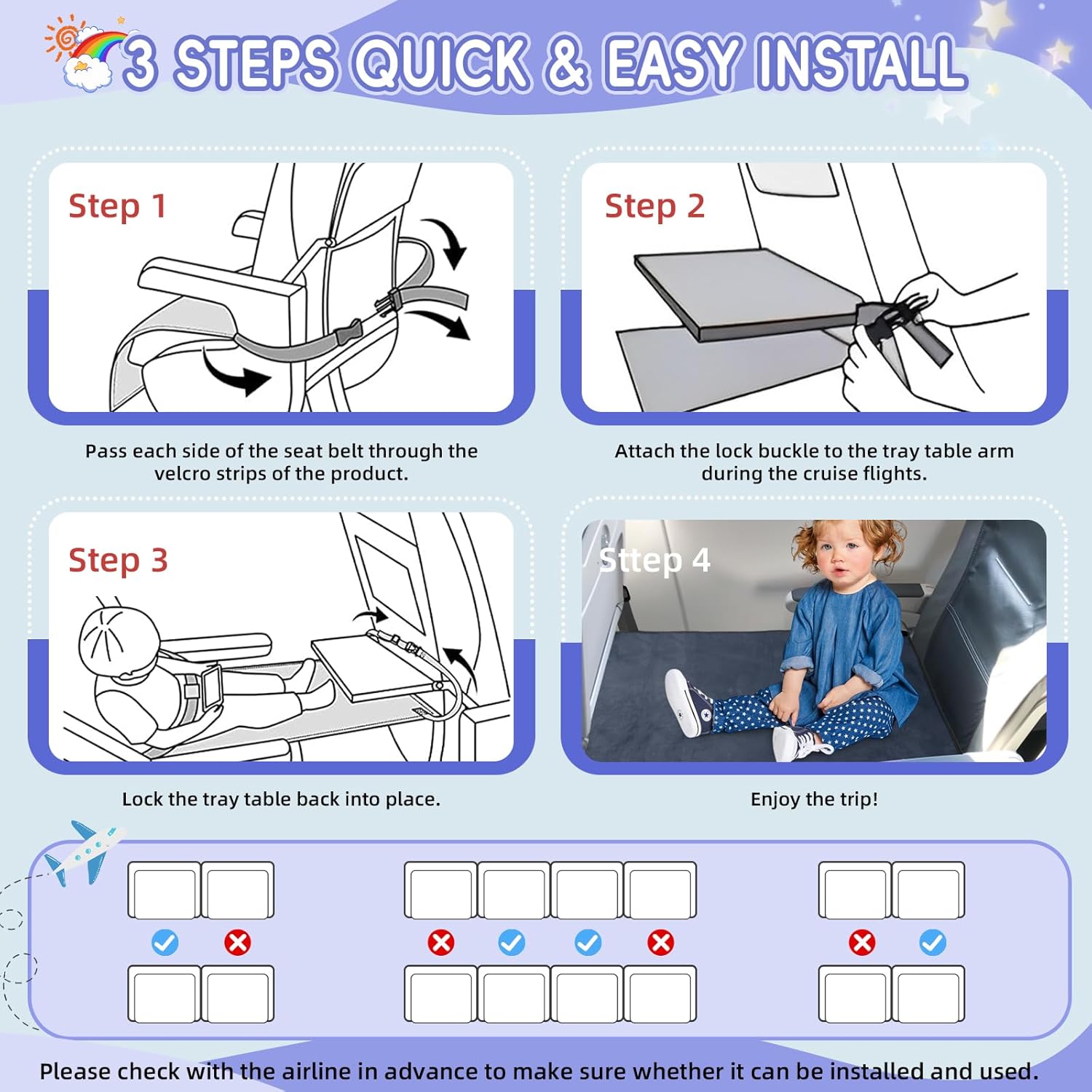 3 STEPS QUICK & EASY INSTALL

Step 1

Pass each side of the seat belt through the velcro strips of the product.

Step 2

Attach the lock buckle to the tray table arm during the cruise flights.

Step 3

Lock the tray table back into place.

Sttep 4

Enjoy the trip!

Please check with the airline in advance to make sure whether it can be installed and used.