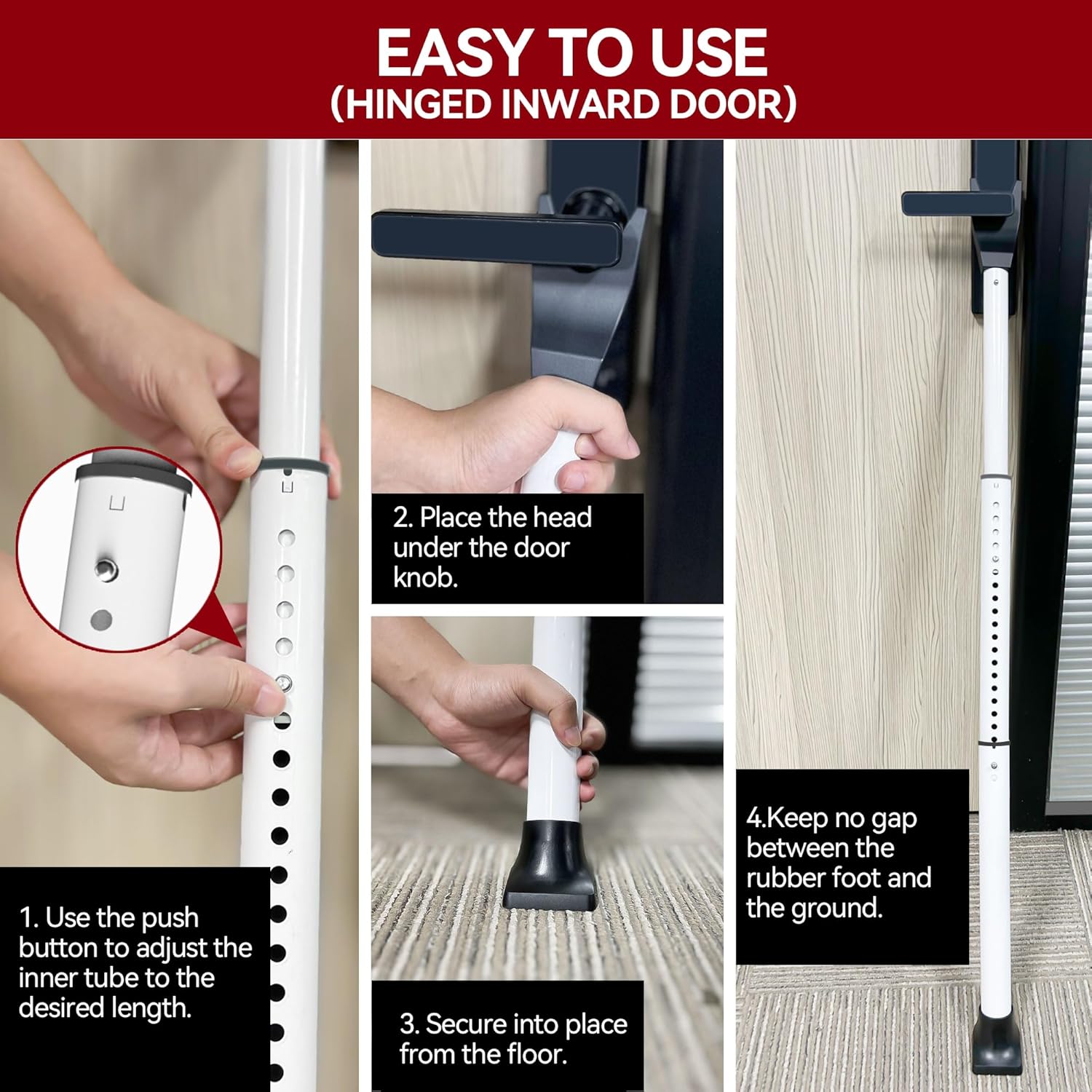 EASY TO USE
(HINGED INWARD DOOR)

1. Use the push button to adjust the inner tube to the desired length.

2. Place the head under the door knob.

3. Secure into place from the floor.

4.Keep no gap between the rubber foot and the ground.