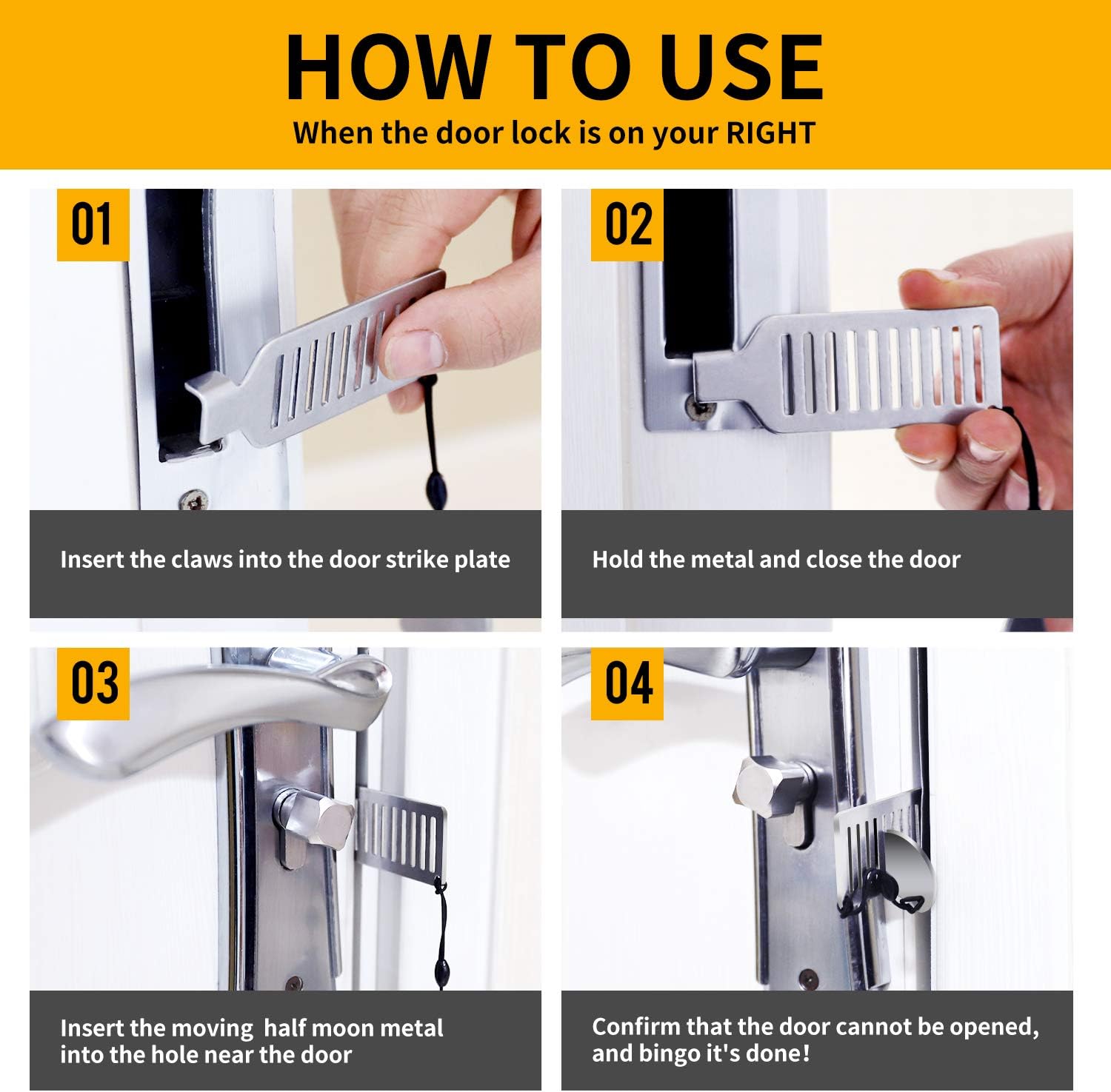 HOW TO USE

When the door lock is on your RIGHT

01

Insert the claws into the door strike plate

02

Hold the metal and close the door

03

Insert the moving half moon metal into the hole near the door

04

Confirm that the door cannot be opened, and bingo it's done!