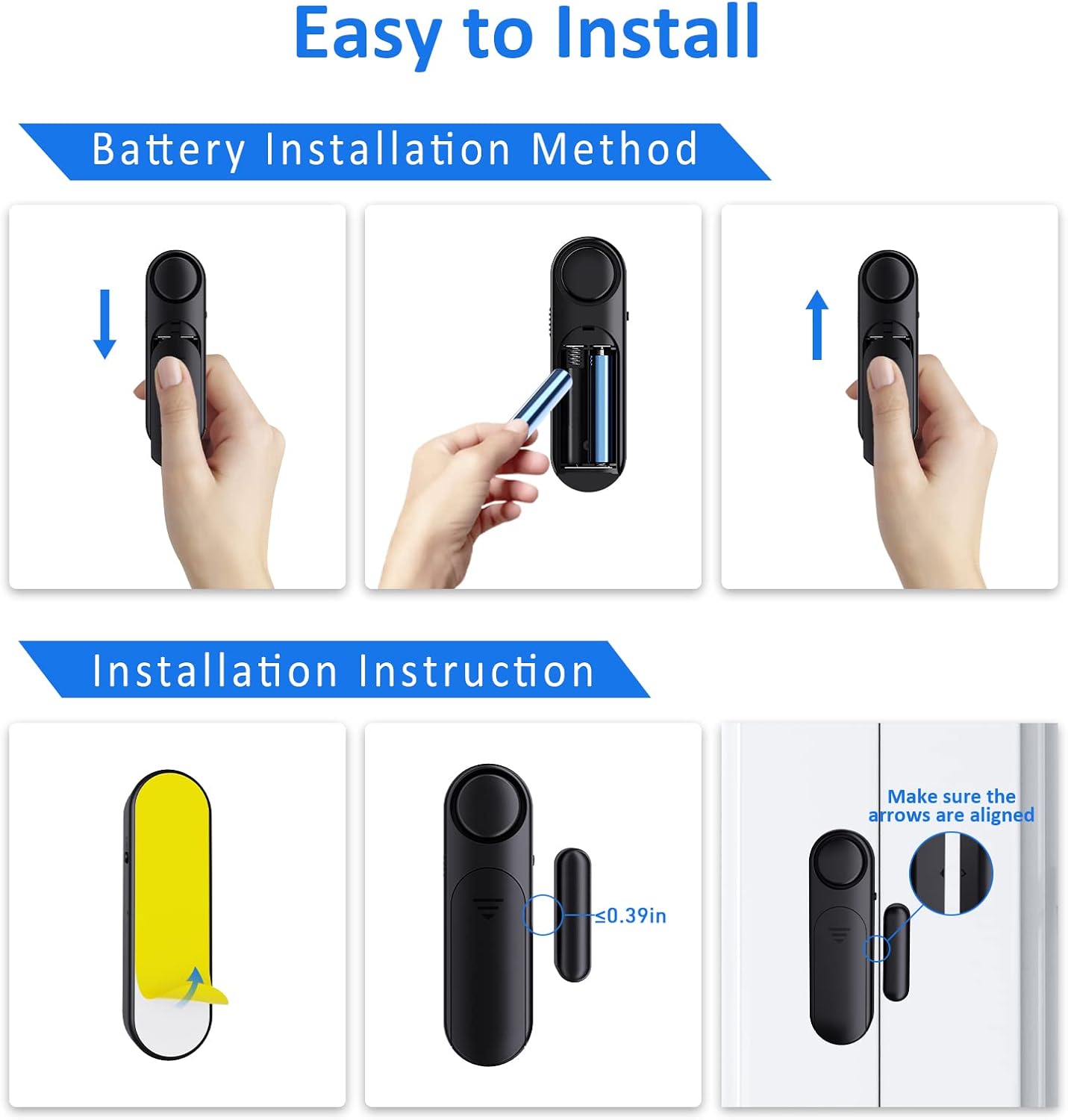 Easy to Install

Battery Installation Method

Installation Instruction

≤0.39in

Make sure the arrows are aligned