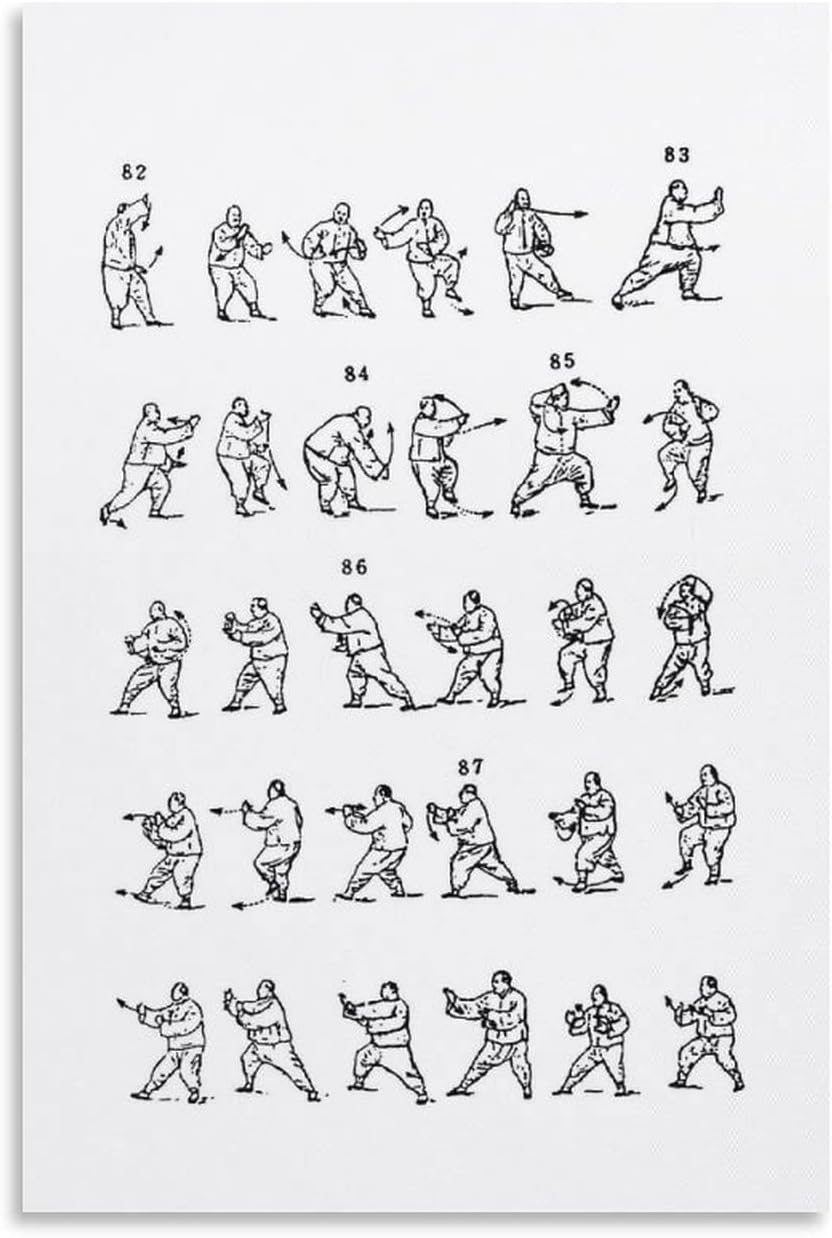 82

83

84

85

86

87