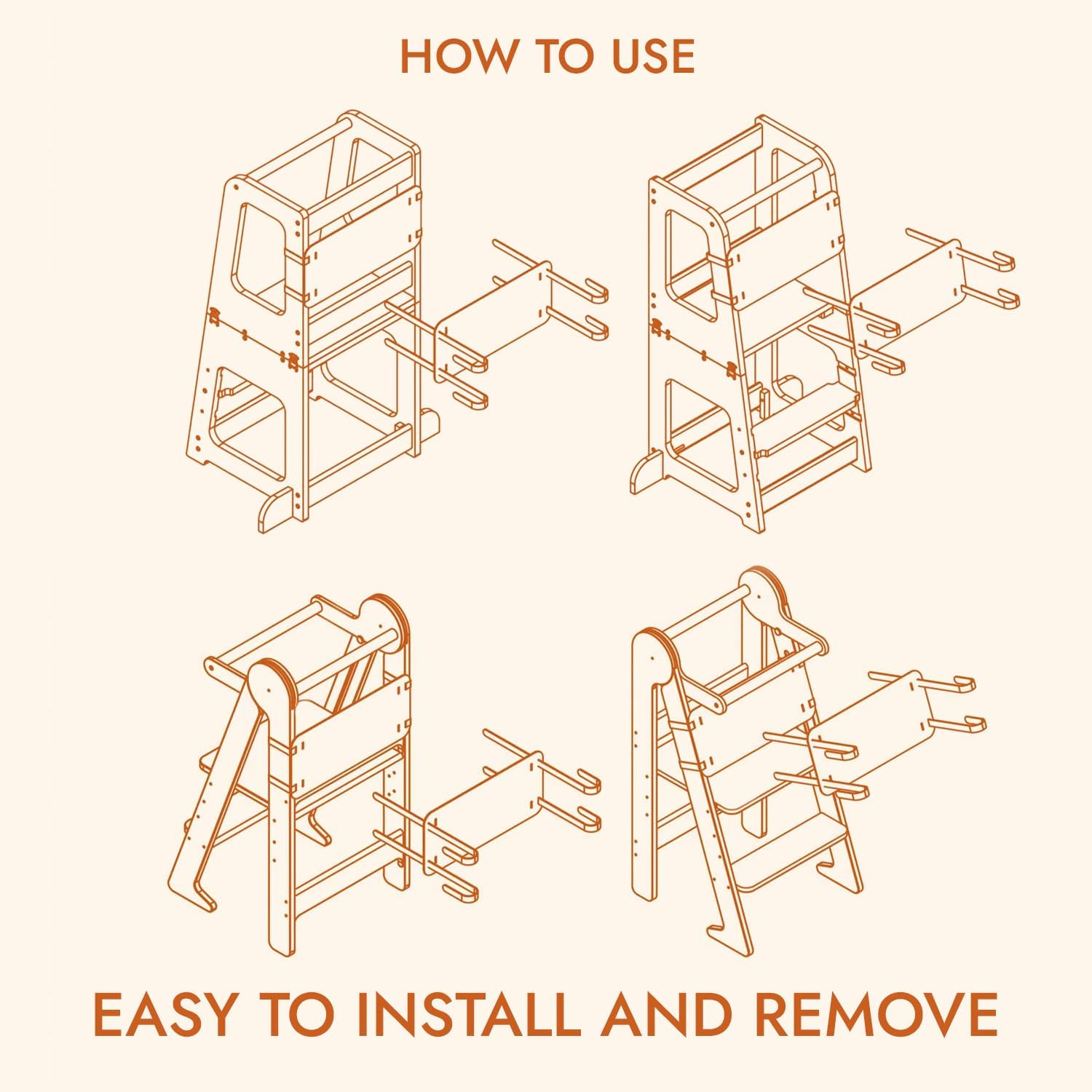 HOW TO USE

EASY TO INSTALL AND REMOVE